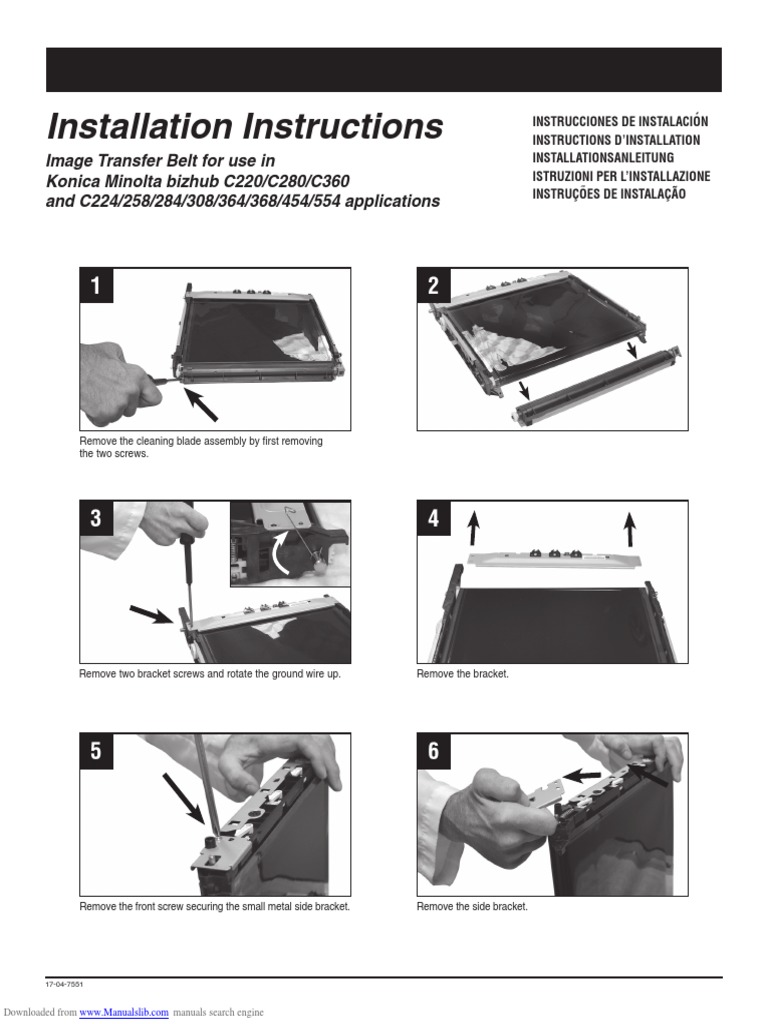 Installation Instructions

Image Transfer Belt for use in
Konica Minolta bizhub C220/C280/C360
and C224/258/284/308/364/368/454/554 applications

INSTRUCCIONES DE INSTALACIÓN
INSTRUCTIONS D'INSTALLATION
INSTALLATIONSANLEITUNG
ISTRUZIONI PER L'INSTALLAZIONE
INSTRUÇÕES DE INSTALAÇÃO

1

Remove the cleaning blade assembly by first removing the two screws.

2

3

Remove two bracket screws and rotate the ground wire up.

4

Remove the bracket.

5

Remove the front screw securing the small metal side bracket.

6

Remove the side bracket.

17-04-7551

Downloaded from www.Manualslib.com manuals search engine