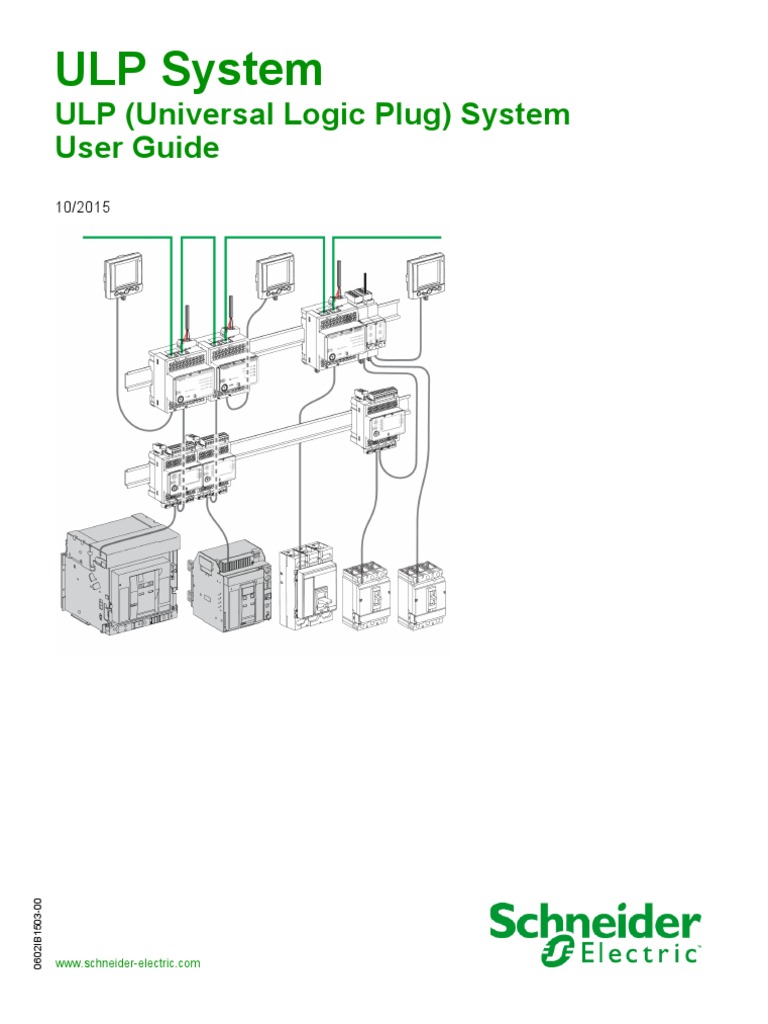 ULP System
ULP (Universal Logic Plug) System
User Guide

10/2015

0602IB1503-00

www.schneider-electric.com

Schneider Electric