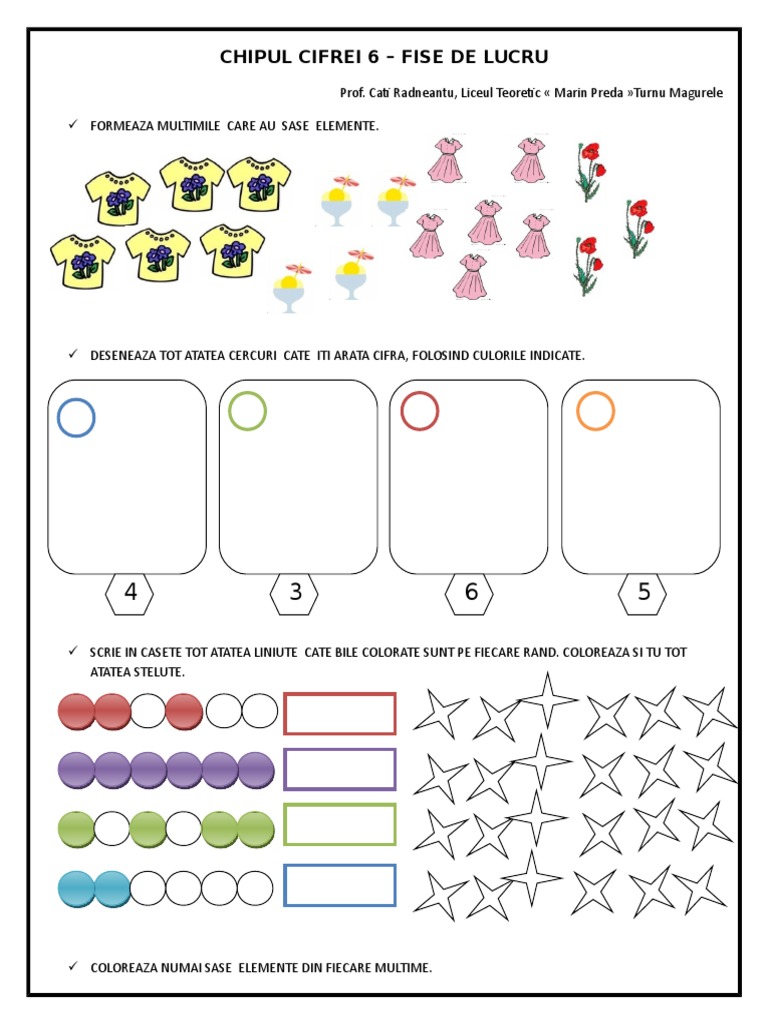 CHIPUL CIFREI 6 – FISE DE LUCRU

Prof. Cati Radneantu, Liceul Teoretic « Marin Preda »Turnu Magurele

✓ FORMEAZA MULTIMILE CARE AU SASE ELEMENTE.

✓ DESENEAZA TOT ATATEA CERCURI CATE ITI ARATA CIFRA, FOLOSIND CULORILE INDICATE.

4

3

6

5

✓ SCRIE IN CASETE TOT ATATEA LINIUTE CATE BILE COLORATE SUNT PE FIECARE RAND. COLOREAZA SI TU TOT ATATEA STELUTE.

✓ COLOREAZA NUMAI SASE ELEMENTE DIN FIECARE MULTIME.