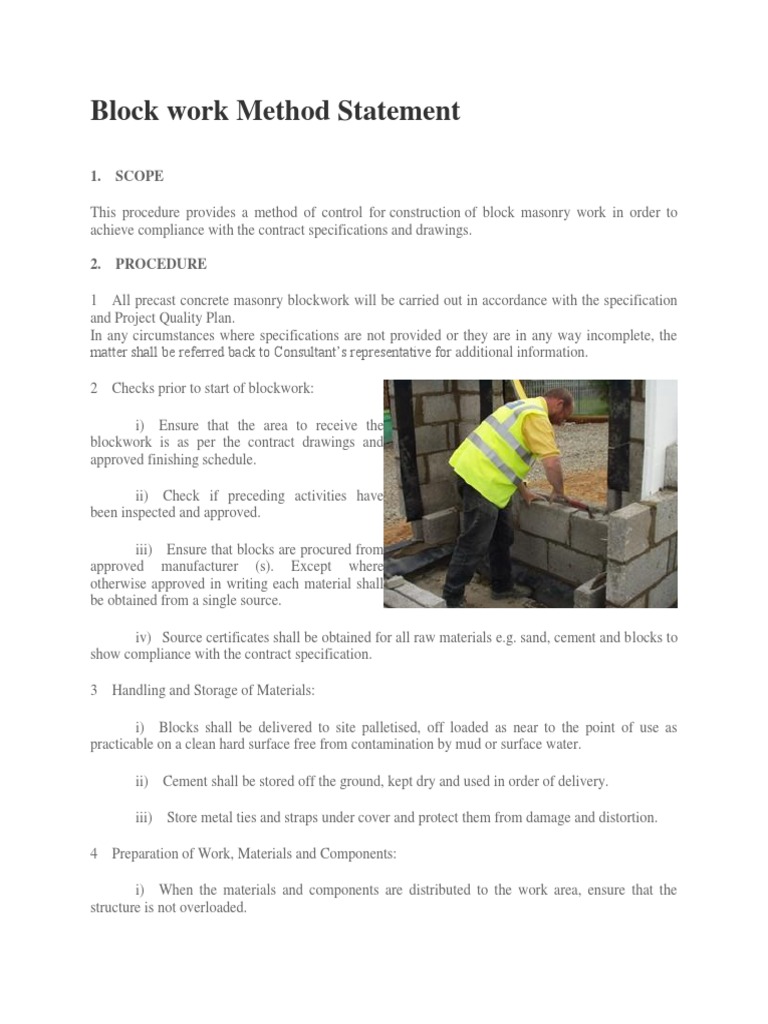 Block work Method Statement

1. SCOPE

This procedure provides a method of control for construction of block masonry work in order to achieve compliance with the contract specifications and drawings.

2. PROCEDURE

1 All precast concrete masonry blockwork will be carried out in accordance with the specification and Project Quality Plan.
In any circumstances where specifications are not provided or they are in any way incomplete, the matter shall be referred back to Consultant's representative for additional information.

2 Checks prior to start of blockwork:

i) Ensure that the area to receive the blockwork is as per the contract drawings and approved finishing schedule.

ii) Check if preceding activities have been inspected and approved.

iii) Ensure that blocks are procured from approved manufacturer (s). Except where otherwise approved in writing each material shall be obtained from a single source.

iv) Source certificates shall be obtained for all raw materials e.g. sand, cement and blocks to show compliance with the contract specification.

3 Handling and Storage of Materials:

i) Blocks shall be delivered to site palletised, off loaded as near to the point of use as practicable on a clean hard surface free from contamination by mud or surface water.

ii) Cement shall be stored off the ground, kept dry and used in order of delivery.

iii) Store metal ties and straps under cover and protect them from damage and distortion.

4 Preparation of Work, Materials and Components:

i) When the materials and components are distributed to the work area, ensure that the structure is not overloaded.