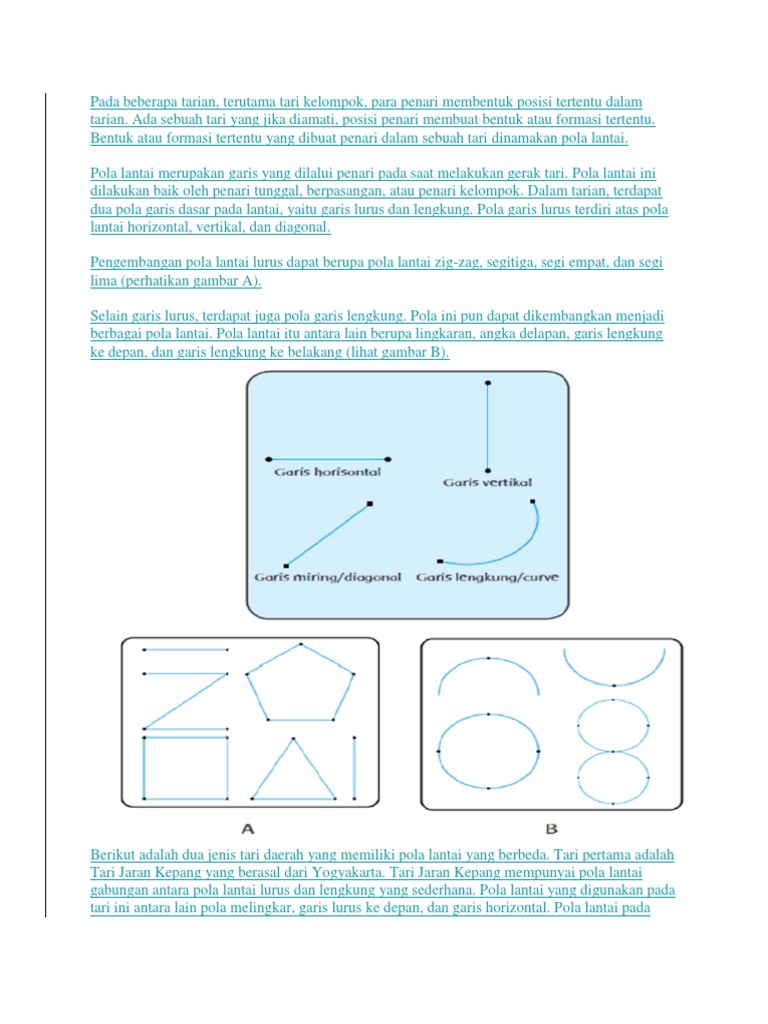 Pada beberapa tarian, terutama tari kelompok, para penari membentuk posisi tertentu dalam tarian. Ada sebuah tari yang jika diamati, posisi penari membuat bentuk atau formasi tertentu. Bentuk atau formasi tertentu yang dibuat penari dalam sebuah tari dinamakan pola lantai.

Pola lantai merupakan garis yang dilalui penari pada saat melakukan gerak tari. Pola lantai ini dilakukan baik oleh penari tunggal, berpasangan, atau penari kelompok. Dalam tarian, terdapat dua pola garis dasar pada lantai, yaitu garis lurus dan lengkung. Pola garis lurus terdiri atas pola lantai horizontal, vertikal, dan diagonal.

Pengembangan pola lantai lurus dapat berupa pola lantai zig-zag, segitiga, segi empat, dan segi lima (perhatikan gambar A).

Selain garis lurus, terdapat juga pola garis lengkung. Pola ini pun dapat dikembangkan menjadi berbagai pola lantai. Pola lantai itu antara lain berupa lingkaran, angka delapan, garis lengkung ke depan, dan garis lengkung ke belakang (lihat gambar B).

Garis horisontal
Garis vertikal
Garis miring/diagonal
Garis lengkung/curve

A

B

Berikut adalah dua jenis tari daerah yang memiliki pola lantai yang berbeda. Tari pertama adalah Tari Jaran Kepang yang berasal dari Yogyakarta. Tari Jaran Kepang mempunyai pola lantai gabungan antara pola lantai lurus dan lengkung yang sederhana. Pola lantai yang digunakan pada tari ini antara lain pola melingkar, garis lurus ke depan, dan garis horizontal. Pola lantai pada