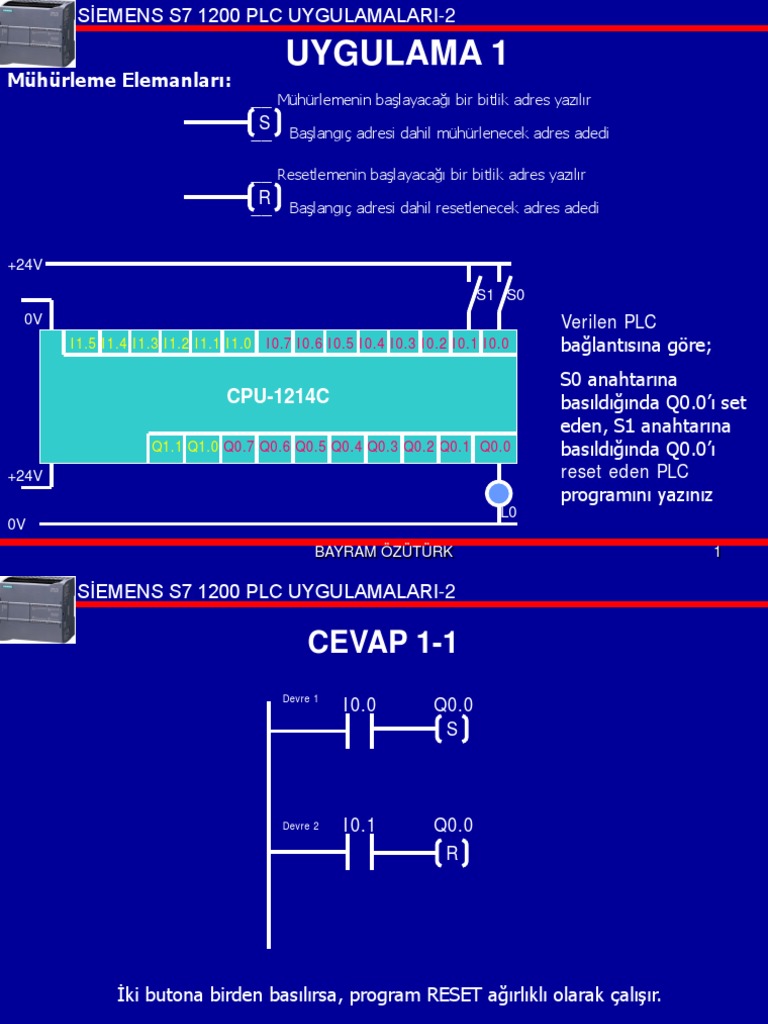 SİEMENS S7 1200 PLC UYGULAMALARI-2

UYGULAMA 1

Mühürleme Elemanları:

Mühürlemenin başlayacağı bir bitlik adres yazılır

S

Başlangıç adresi dahil mühürlenecek adres adedi

Resetlemenin başlayacağı bir bitlik adres yazılır

R

Başlangıç adresi dahil resetlenecek adres adedi

+24V

S1 S0

0V

I1.5 I1.4 I1.3 I1.2 I1.1 I1.0 I0.7 I0.6 I0.5 I0.4 I0.3 I0.2 I0.1 I0.0

CPU-1214C

Q1.1 Q1.0 Q0.7 Q0.6 Q0.5 Q0.4 Q0.3 Q0.2 Q0.1 Q0.0

+24V

L0

0V

Verilen PLC bağlantısına göre;

S0 anahtarına basıldığında Q0.0'ı set eden, S1 anahtarına basıldığında Q0.0'ı reset eden PLC programını yazınız

BAYRAM ÖZÜTÜRK 1

SİEMENS S7 1200 PLC UYGULAMALARI-2

CEVAP 1-1

Devre 1

I0.0

Q0.0

S

Devre 2

I0.1

Q0.0

R

İki butona birden basılırsa, program RESET ağırlıklı olarak çalışır.