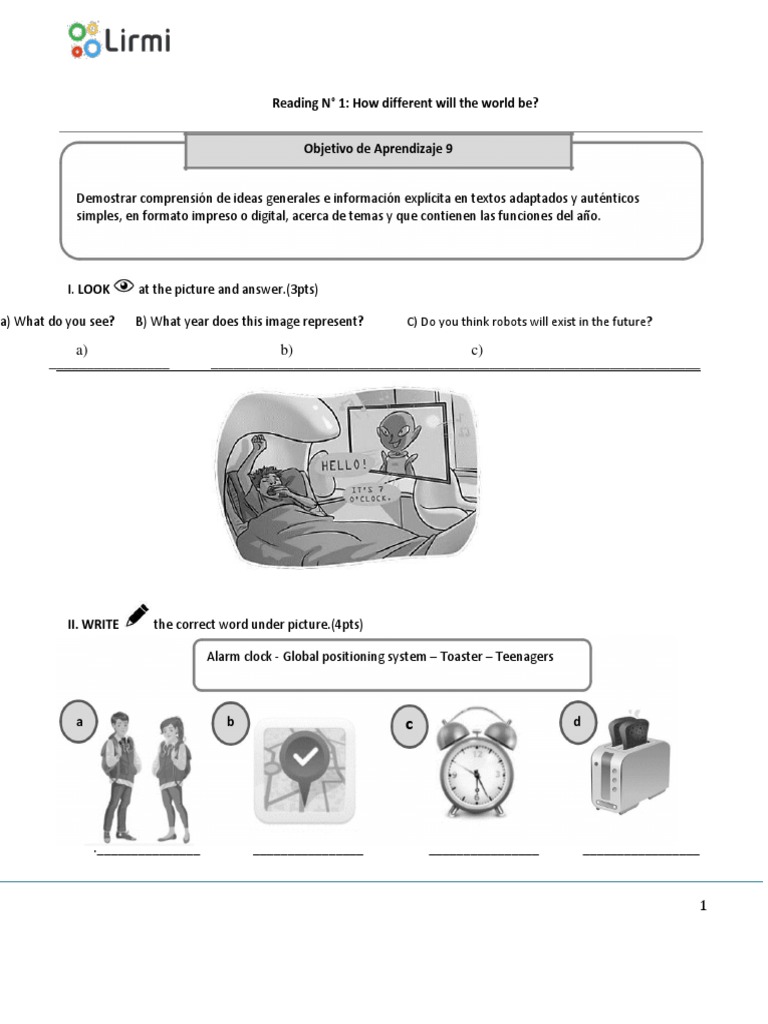 Lirmi

Reading N° 1: How different will the world be?

Objetivo de Aprendizaje 9

Demostrar comprensión de ideas generales e información explícita en textos adaptados y auténticos simples, en formato impreso o digital, acerca de temas y que contienen las funciones del año.

I. LOOK at the picture and answer.(3pts)

a) What do you see? B) What year does this image represent? C) Do you think robots will exist in the future?

a) b) c)

HELLO!
IT'S 7 O'CLOCK.

II. WRITE the correct word under picture.(4pts)

Alarm clock - Global positioning system – Toaster – Teenagers

a b c d

1