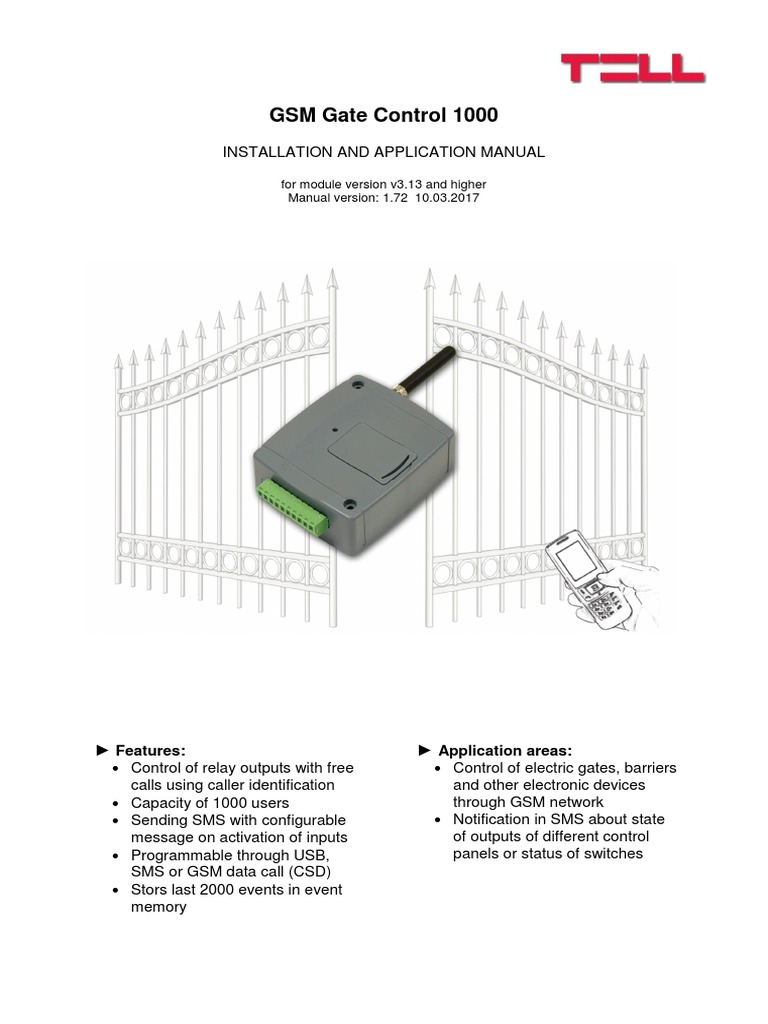 TELL

GSM Gate Control 1000

INSTALLATION AND APPLICATION MANUAL

for module version v3.13 and higher
Manual version: 1.72 10.03.2017

► Features:
• Control of relay outputs with free calls using caller identification
• Capacity of 1000 users
• Sending SMS with configurable message on activation of inputs
• Programmable through USB, SMS or GSM data call (CSD)
• Stors last 2000 events in event memory

► Application areas:
• Control of electric gates, barriers and other electronic devices through GSM network
• Notification in SMS about state of outputs of different control panels or status of switches