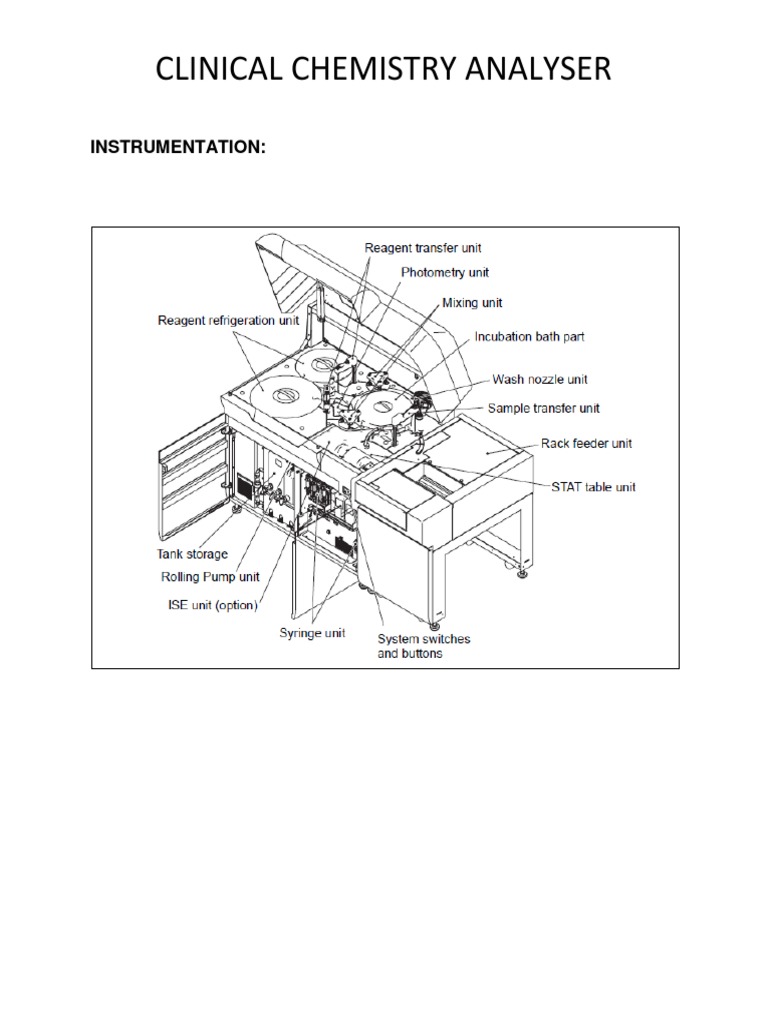 CLINICAL CHEMISTRY ANALYSER

INSTRUMENTATION:

Reagent transfer unit
Photometry unit
Mixing unit
Reagent refrigeration unit
Incubation bath part
Wash nozzle unit
Sample transfer unit
Rack feeder unit
STAT table unit
Tank storage
Rolling Pump unit
ISE unit (option)
Syringe unit
System switches and buttons