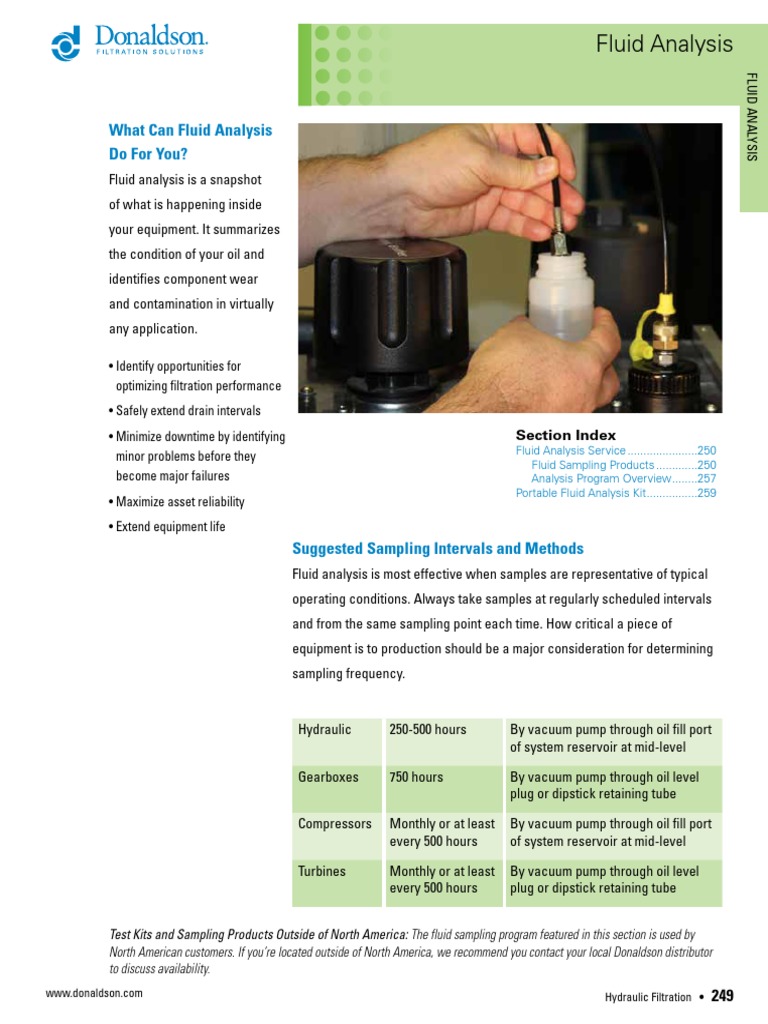 Donaldson.
FILTRATION SOLUTIONS

Fluid Analysis

FLUID ANALYSIS

What Can Fluid Analysis Do For You?

Fluid analysis is a snapshot of what is happening inside your equipment. It summarizes the condition of your oil and identifies component wear and contamination in virtually any application.

• Identify opportunities for optimizing filtration performance
• Safely extend drain intervals
• Minimize downtime by identifying minor problems before they become major failures
• Maximize asset reliability
• Extend equipment life

Section Index
Fluid Analysis Service ......................250
Fluid Sampling Products .............250
Analysis Program Overview........257
Portable Fluid Analysis Kit................259

Suggested Sampling Intervals and Methods

Fluid analysis is most effective when samples are representative of typical operating conditions. Always take samples at regularly scheduled intervals and from the same sampling point each time. How critical a piece of equipment is to production should be a major consideration for determining sampling frequency.

| Hydraulic | 250-500 hours | By vacuum pump through oil fill port of system reservoir at mid-level |
|---|---|---|
| Gearboxes | 750 hours | By vacuum pump through oil level plug or dipstick retaining tube |
| Compressors | Monthly or at least every 500 hours | By vacuum pump through oil fill port of system reservoir at mid-level |
| Turbines | Monthly or at least every 500 hours | By vacuum pump through oil level plug or dipstick retaining tube |

Test Kits and Sampling Products Outside of North America: The fluid sampling program featured in this section is used by North American customers. If you're located outside of North America, we recommend you contact your local Donaldson distributor to discuss availability.

www.donaldson.com

Hydraulic Filtration • 249