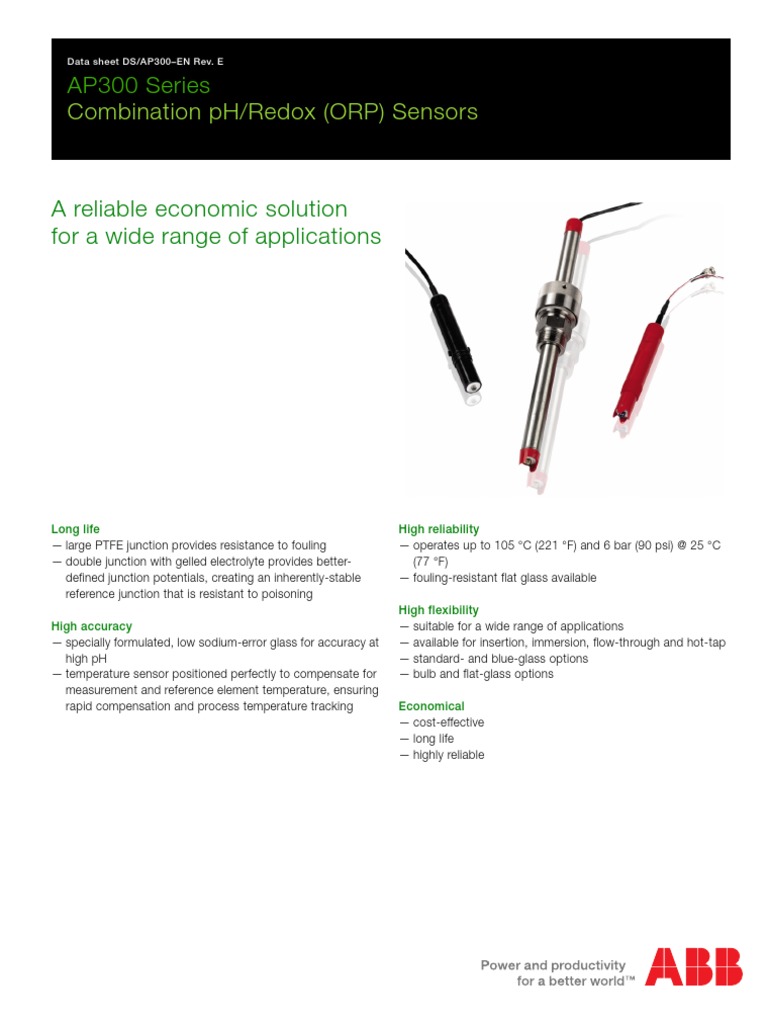 Data sheet DS/AP300–EN Rev. E

AP300 Series
Combination pH/Redox (ORP) Sensors

A reliable economic solution for a wide range of applications

Long life
— large PTFE junction provides resistance to fouling
— double junction with gelled electrolyte provides better-defined junction potentials, creating an inherently-stable reference junction that is resistant to poisoning

High accuracy
— specially formulated, low sodium-error glass for accuracy at high pH
— temperature sensor positioned perfectly to compensate for measurement and reference element temperature, ensuring rapid compensation and process temperature tracking

High reliability
— operates up to 105 °C (221 °F) and 6 bar (90 psi) @ 25 °C (77 °F)
— fouling-resistant flat glass available

High flexibility
— suitable for a wide range of applications
— available for insertion, immersion, flow-through and hot-tap
— standard- and blue-glass options
— bulb and flat-glass options

Economical
— cost-effective
— long life
— highly reliable

Power and productivity for a better world™

ABB