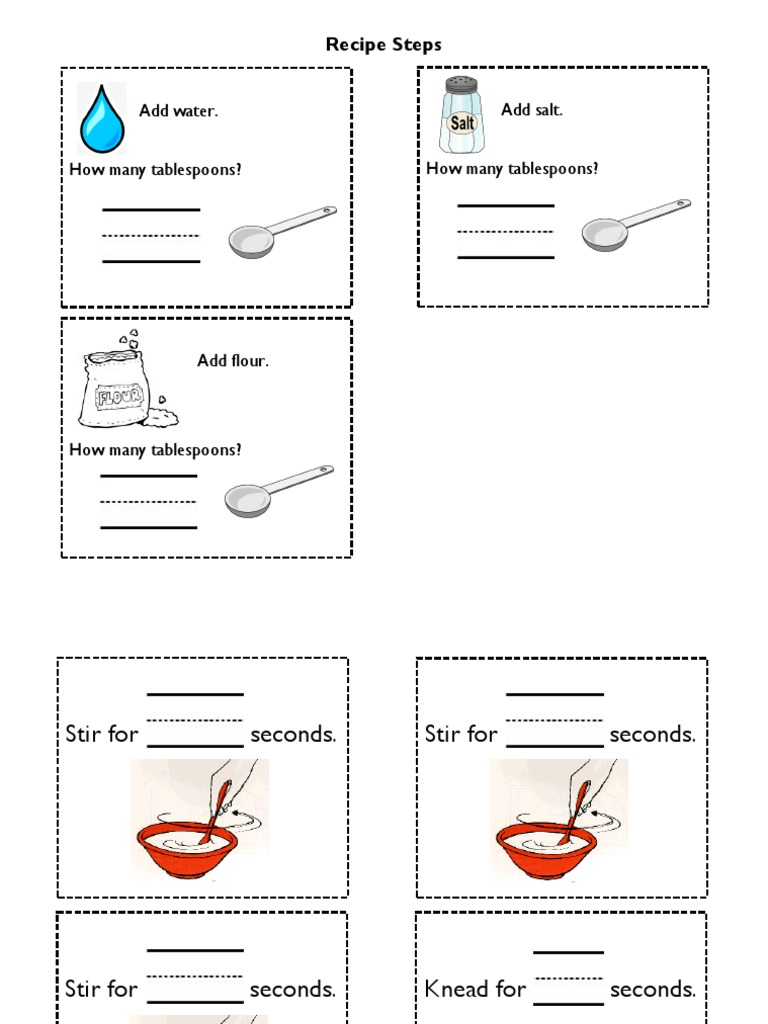 Recipe Steps

Add water.

How many tablespoons?

Add salt.

Salt

How many tablespoons?

Add flour.

FLOUR

How many tablespoons?

Stir for ________ seconds.

Stir for ________ seconds.

Stir for ________ seconds.

Knead for ________ seconds.