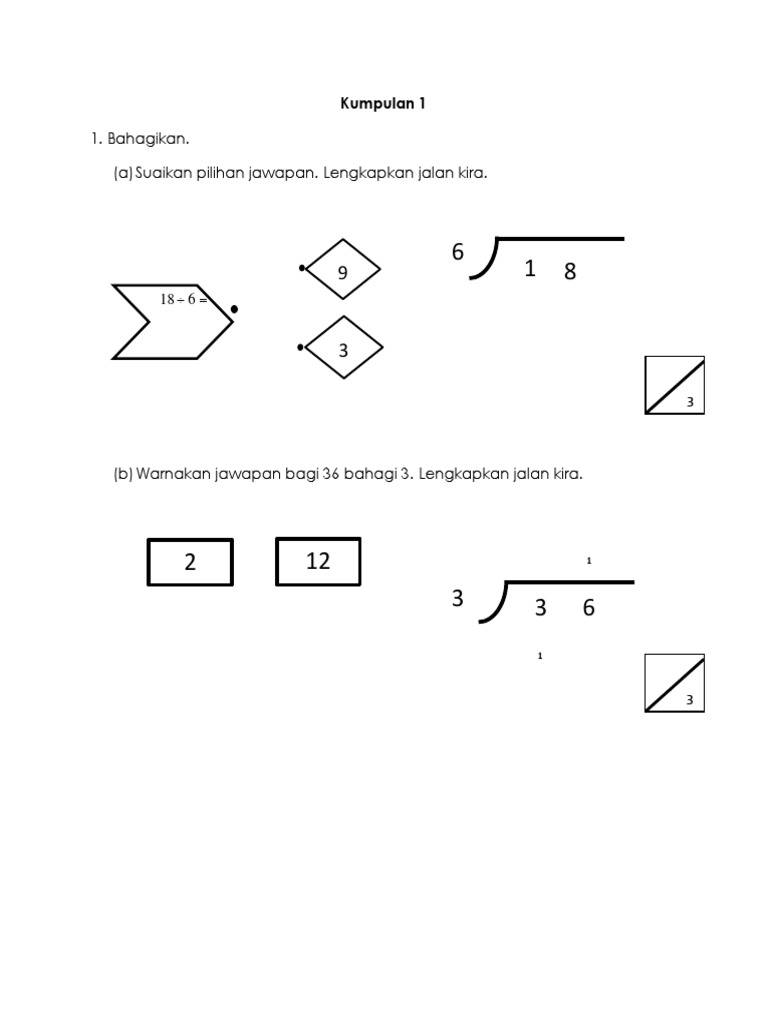 Kumpulan 1

1. Bahagikan.

(a) Suaikan pilihan jawapan. Lengkapkan jalan kira.

$18 \div 6 =$

9

3

6

1 8

3

(b) Warnakan jawapan bagi 36 bahagi 3. Lengkapkan jalan kira.

2

12

1

3

3 6

1

3