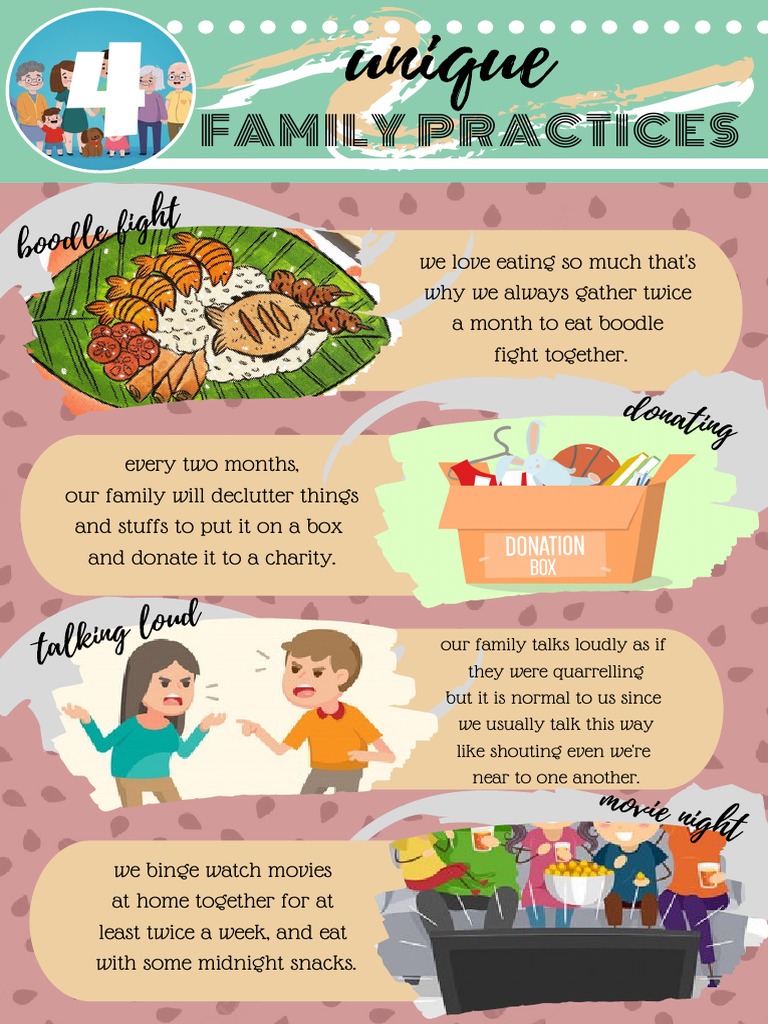 4 unique FAMILY PRACTICES

boodle fight

we love eating so much that's why we always gather twice a month to eat boodle fight together.

donating

every two months, our family will declutter things and stuffs to put it on a box and donate it to a charity.

DONATION BOX

talking loud

our family talks loudly as if they were quarrelling but it is normal to us since we usually talk this way like shouting even we're near to one another.

movie night

we binge watch movies at home together for at least twice a week, and eat with some midnight snacks.