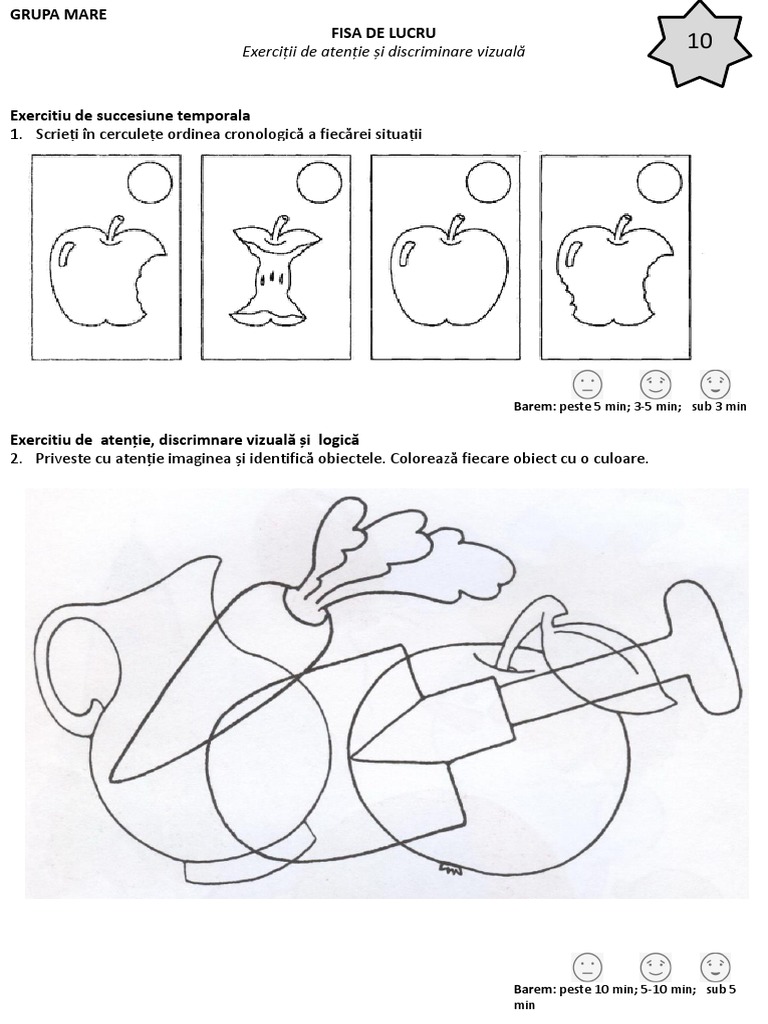 GRUPA MARE

FISA DE LUCRU
Exerciții de atenție și discriminare vizuală

10

Exercitiu de succesiune temporala
1. Scrieți în cerculețe ordinea cronologică a fiecărei situații

Barem: peste 5 min; 3-5 min; sub 3 min

Exercitiu de atenție, discrimnare vizuală și logică
2. Priveste cu atenție imaginea și identifică obiectele. Colorează fiecare obiect cu o culoare.

Barem: peste 10 min; 5-10 min; sub 5 min