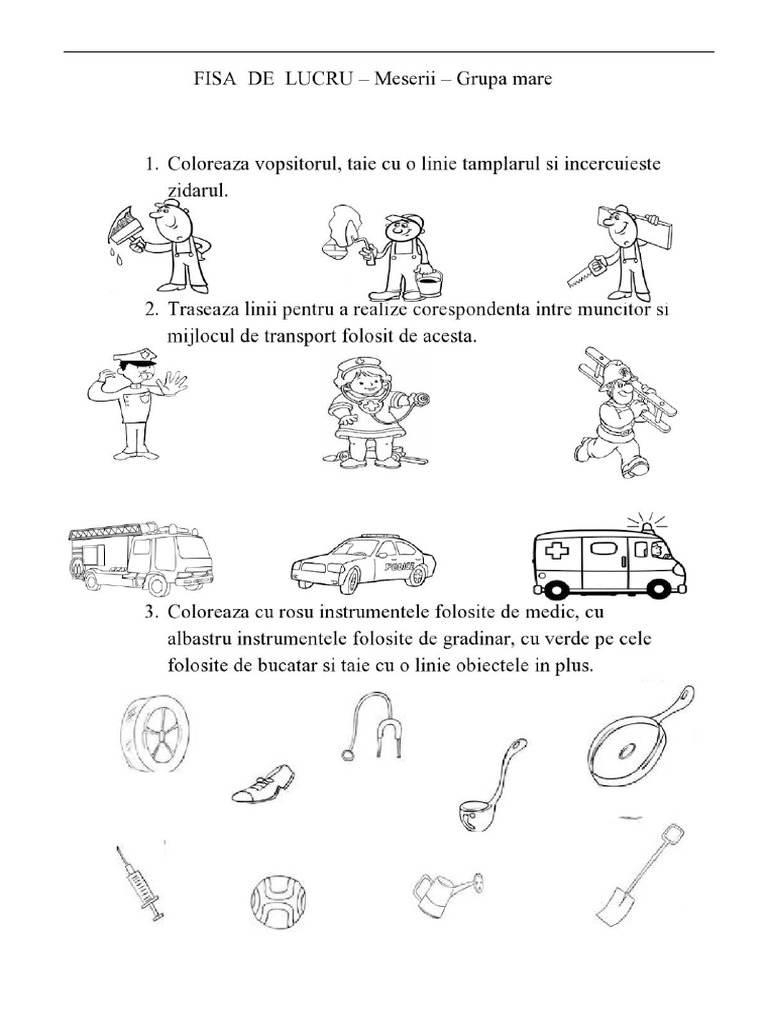 FISA DE LUCRU – Meserii – Grupa mare

1. Coloreaza vopsitorul, taie cu o linie tamplarul si incercuieste zidarul.

2. Traseaza linii pentru a realize corespondenta intre muncitor si mijlocul de transport folosit de acesta.

POLICE

3. Coloreaza cu rosu instrumentele folosite de medic, cu albastru instrumentele folosite de gradinar, cu verde pe cele folosite de bucatar si taie cu o linie obiectele in plus.