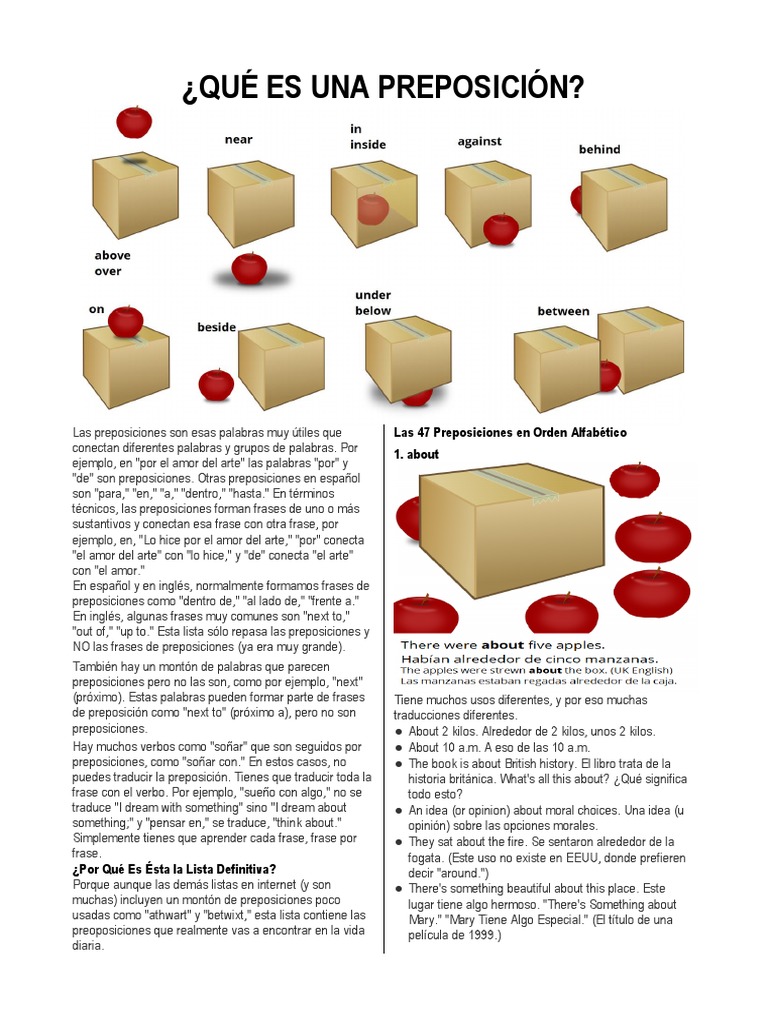 ¿QUÉ ES UNA PREPOSICIÓN?

near

in
inside

against

behind

above
over

on

beside

under
below

between

Las preposiciones son esas palabras muy útiles que conectan diferentes palabras y grupos de palabras. Por ejemplo, en "por el amor del arte" las palabras "por" y "de" son preposiciones. Otras preposiciones en español son "para," "en," "a," "dentro," "hasta." En términos técnicos, las preposiciones forman frases de uno o más sustantivos y conectan esa frase con otra frase, por ejemplo, en, "Lo hice por el amor del arte," "por" conecta "el amor del arte" con "lo hice," y "de" conecta "el arte" con "el amor."
En español y en inglés, normalmente formamos frases de preposiciones como "dentro de," "al lado de," "frente a." En inglés, algunas frases muy comunes son "next to," "out of," "up to." Esta lista sólo repasa las preposiciones y NO las frases de preposiciones (ya era muy grande).

También hay un montón de palabras que parecen preposiciones pero no las son, como por ejemplo, "next" (próximo). Estas palabras pueden formar parte de frases de preposición como "next to" (próximo a), pero no son preposiciones.

Hay muchos verbos como "soñar" que son seguidos por preposiciones, como "soñar con." En estos casos, no puedes traducir la preposición. Tienes que traducir toda la frase con el verbo. Por ejemplo, "sueño con algo," no se traduce "I dream with something" sino "I dream about something;" y "pensar en," se traduce, "think about." Simplemente tienes que aprender cada frase, frase por frase.

¿Por Qué Es Ésta la Lista Definitiva?
Porque aunque las demás listas en internet (y son muchas) incluyen un montón de preposiciones poco usadas como "athwart" y "betwixt," esta lista contiene las preoposiciones que realmente vas a encontrar en la vida diaria.

Las 47 Preposiciones en Orden Alfabético

1. about

There were about five apples.
Habían alrededor de cinco manzanas.
The apples were strewn about the box. (UK English)
Las manzanas estaban regadas alrededor de la caja.

Tiene muchos usos diferentes, y por eso muchas traducciones diferentes.
● About 2 kilos. Alrededor de 2 kilos, unos 2 kilos.
● About 10 a.m. A eso de las 10 a.m.
● The book is about British history. El libro trata de la historia británica. What's all this about? ¿Qué significa todo esto?
● An idea (or opinion) about moral choices. Una idea (u opinión) sobre las opciones morales.
● They sat about the fire. Se sentaron alrededor de la fogata. (Este uso no existe en EEUU, donde prefieren decir "around.")
● There's something beautiful about this place. Este lugar tiene algo hermoso. "There's Something about Mary." "Mary Tiene Algo Especial." (El título de una película de 1999.)