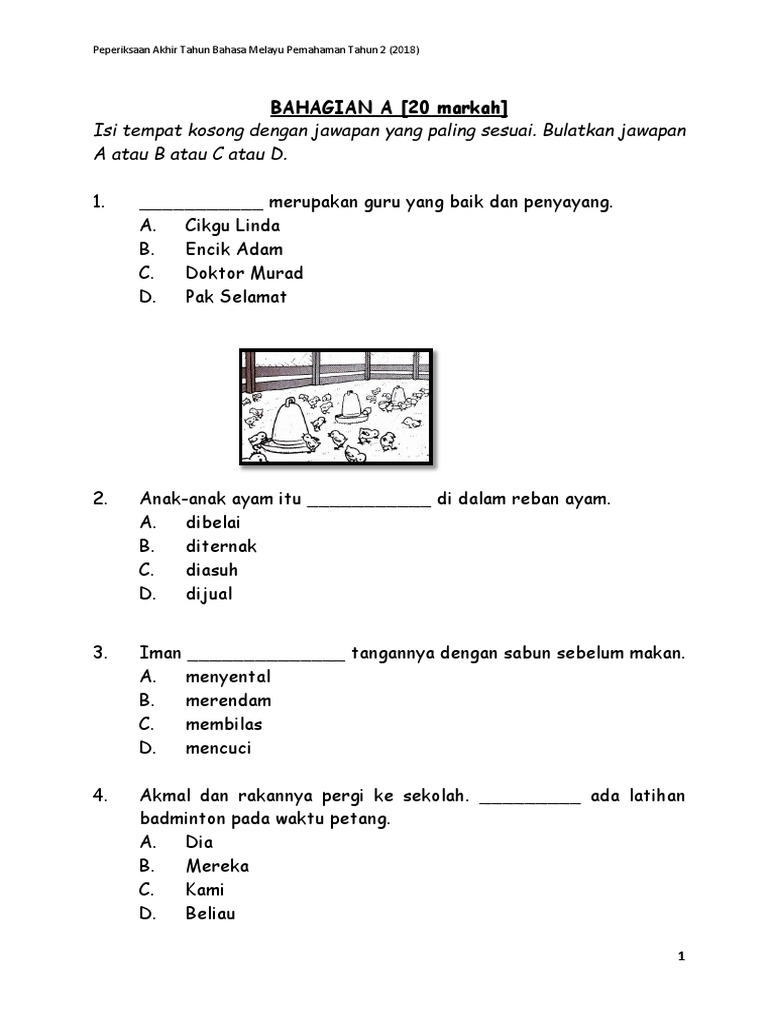 Peperiksaan Akhir Tahun Bahasa Melayu Pemahaman Tahun 2 (2018)

BAHAGIAN A [20 markah]

Isi tempat kosong dengan jawapan yang paling sesuai. Bulatkan jawapan A atau B atau C atau D.

1. ____________ merupakan guru yang baik dan penyayang.
A. Cikgu Linda
B. Encik Adam
C. Doktor Murad
D. Pak Selamat

2. Anak-anak ayam itu ____________ di dalam reban ayam.
A. dibelai
B. diternak
C. diasuh
D. dijual

3. Iman _______________ tangannya dengan sabun sebelum makan.
A. menyental
B. merendam
C. membilas
D. mencuci

4. Akmal dan rakannya pergi ke sekolah. __________ ada latihan badminton pada waktu petang.
A. Dia
B. Mereka
C. Kami
D. Beliau

1