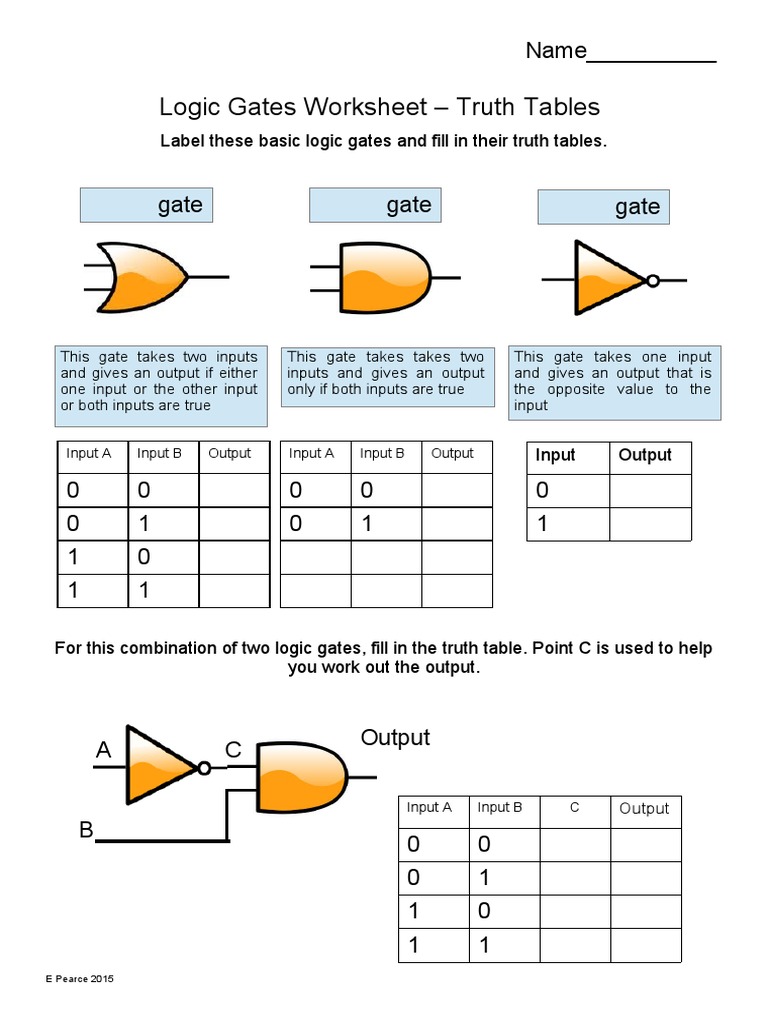 Name__________

Logic Gates Worksheet – Truth Tables

Label these basic logic gates and fill in their truth tables.

gate

gate

gate

This gate takes two inputs and gives an output if either one input or the other input or both inputs are true

This gate takes takes two inputs and gives an output only if both inputs are true

This gate takes one input and gives an output that is the opposite value to the input

| Input A | Input B | Output |
|---|---|---|
| 0 | 0 | |
| 0 | 1 | |
| 1 | 0 | |
| 1 | 1 | |

| Input A | Input B | Output |
|---|---|---|
| 0 | 0 | |
| 0 | 1 | |
| | | |
| | | |

| Input | Output |
|---|---|
| 0 | |
| 1 | |

For this combination of two logic gates, fill in the truth table. Point C is used to help you work out the output.

A

C

Output

B

| Input A | Input B | C | Output |
|---|---|---|---|
| 0 | 0 | | |
| 0 | 1 | | |
| 1 | 0 | | |
| 1 | 1 | | |

E Pearce 2015