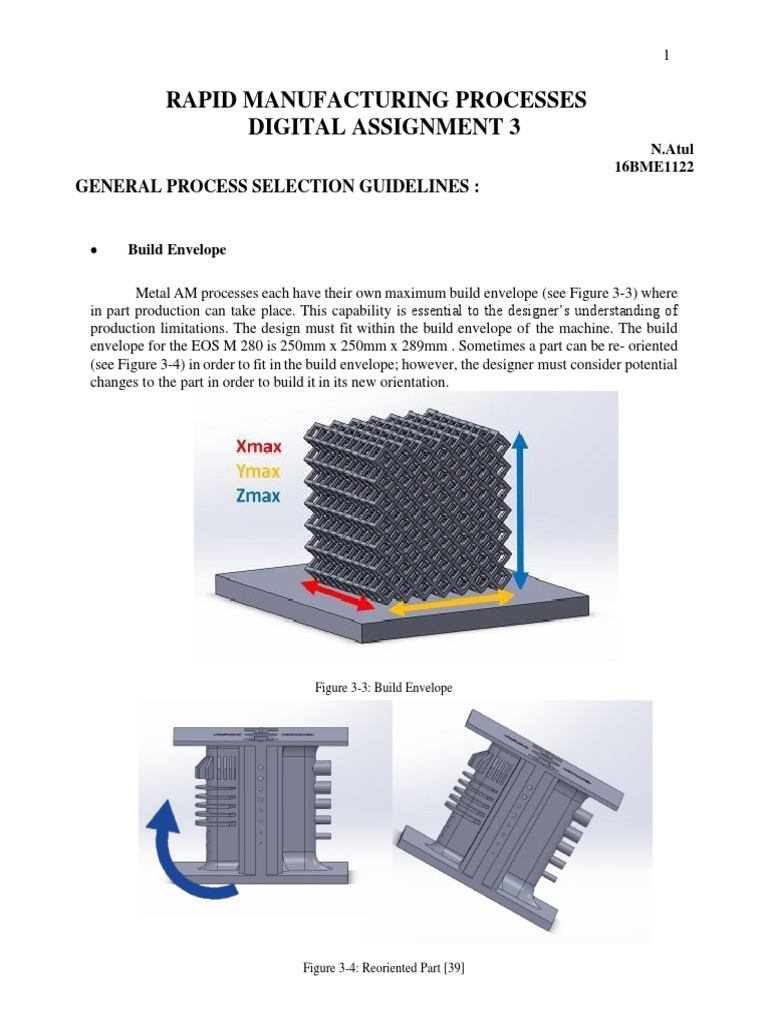 1

RAPID MANUFACTURING PROCESSES
DIGITAL ASSIGNMENT 3

N.Atul
16BME1122

GENERAL PROCESS SELECTION GUIDELINES :

• Build Envelope

Metal AM processes each have their own maximum build envelope (see Figure 3-3) where in part production can take place. This capability is essential to the designer's understanding of production limitations. The design must fit within the build envelope of the machine. The build envelope for the EOS M 280 is 250mm x 250mm x 289mm . Sometimes a part can be re- oriented (see Figure 3-4) in order to fit in the build envelope; however, the designer must consider potential changes to the part in order to build it in its new orientation.

Xmax
Ymax
Zmax

Figure 3-3: Build Envelope

Figure 3-4: Reoriented Part [39]