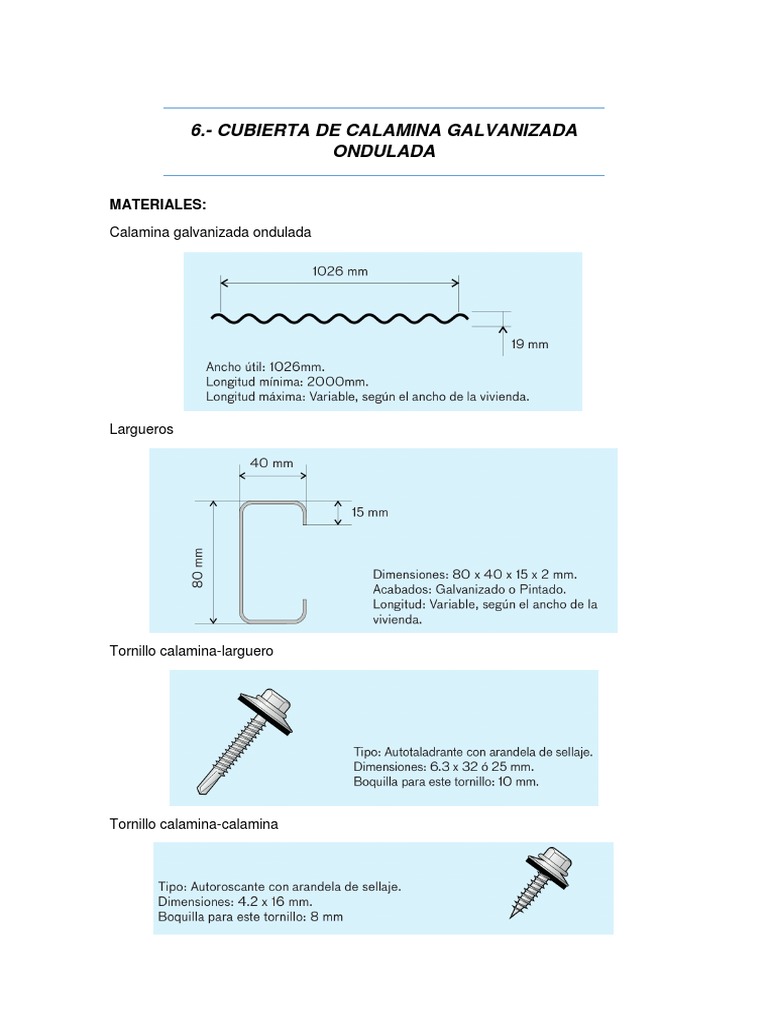 6.- CUBIERTA DE CALAMINA GALVANIZADA ONDULADA

MATERIALES:

Calamina galvanizada ondulada

1026 mm

19 mm

Ancho útil: 1026mm.
Longitud mínima: 2000mm.
Longitud máxima: Variable, según el ancho de la vivienda.

Largueros

40 mm

15 mm

80 mm

Dimensiones: 80 x 40 x 15 x 2 mm.
Acabados: Galvanizado o Pintado.
Longitud: Variable, según el ancho de la vivienda.

Tornillo calamina-larguero

Tipo: Autotaladrante con arandela de sellaje.
Dimensiones: 6.3 x 32 ó 25 mm.
Boquilla para este tornillo: 10 mm.

Tornillo calamina-calamina

Tipo: Autoroscante con arandela de sellaje.
Dimensiones: 4.2 x 16 mm.
Boquilla para este tornillo: 8 mm