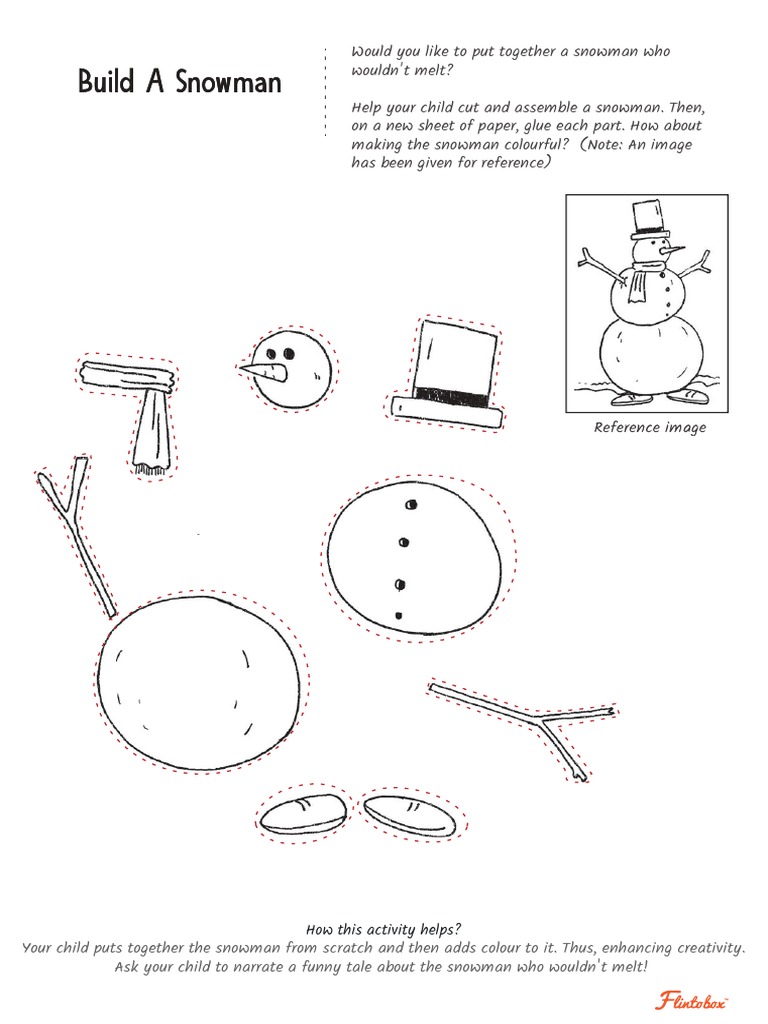 Build A Snowman

Would you like to put together a snowman who wouldn't melt?

Help your child cut and assemble a snowman. Then, on a new sheet of paper, glue each part. How about making the snowman colourful? (Note: An image has been given for reference)

Reference image

How this activity helps?
Your child puts together the snowman from scratch and then adds colour to it. Thus, enhancing creativity. Ask your child to narrate a funny tale about the snowman who wouldn't melt!

Flintobox