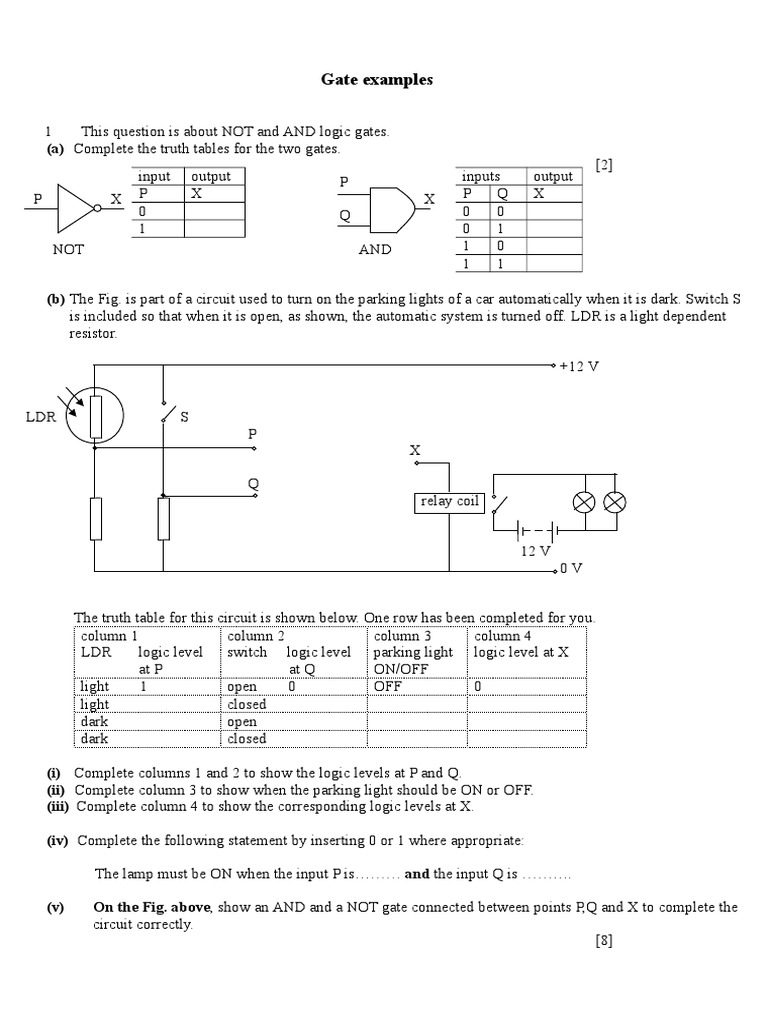 Gate examples

1 This question is about NOT and AND logic gates.
(a) Complete the truth tables for the two gates.

[2]

P X
NOT

| input | output |
|---|---|
| P | X |
| 0 | |
| 1 | |

P
Q
X
AND

| inputs | | output |
|---|---|---|
| P | Q | X |
| 0 | 0 | |
| 0 | 1 | |
| 1 | 0 | |
| 1 | 1 | |

(b) The Fig. is part of a circuit used to turn on the parking lights of a car automatically when it is dark. Switch S is included so that when it is open, as shown, the automatic system is turned off. LDR is a light dependent resistor.

+12 V
LDR
S
P
Q
X
relay coil
12 V
0 V

The truth table for this circuit is shown below. One row has been completed for you.

| column 1 LDR | logic level at P | column 2 switch | logic level at Q | column 3 parking light ON/OFF | column 4 logic level at X |
|---|---|---|---|---|---|
| light | 1 | open | 0 | OFF | 0 |
| light | | closed | | | |
| dark | | open | | | |
| dark | | closed | | | |

(i) Complete columns 1 and 2 to show the logic levels at P and Q.
(ii) Complete column 3 to show when the parking light should be ON or OFF.
(iii) Complete column 4 to show the corresponding logic levels at X.

(iv) Complete the following statement by inserting 0 or 1 where appropriate:

The lamp must be ON when the input P is……… and the input Q is ……….

(v) On the Fig. above, show an AND and a NOT gate connected between points P,Q and X to complete the circuit correctly.

[8]