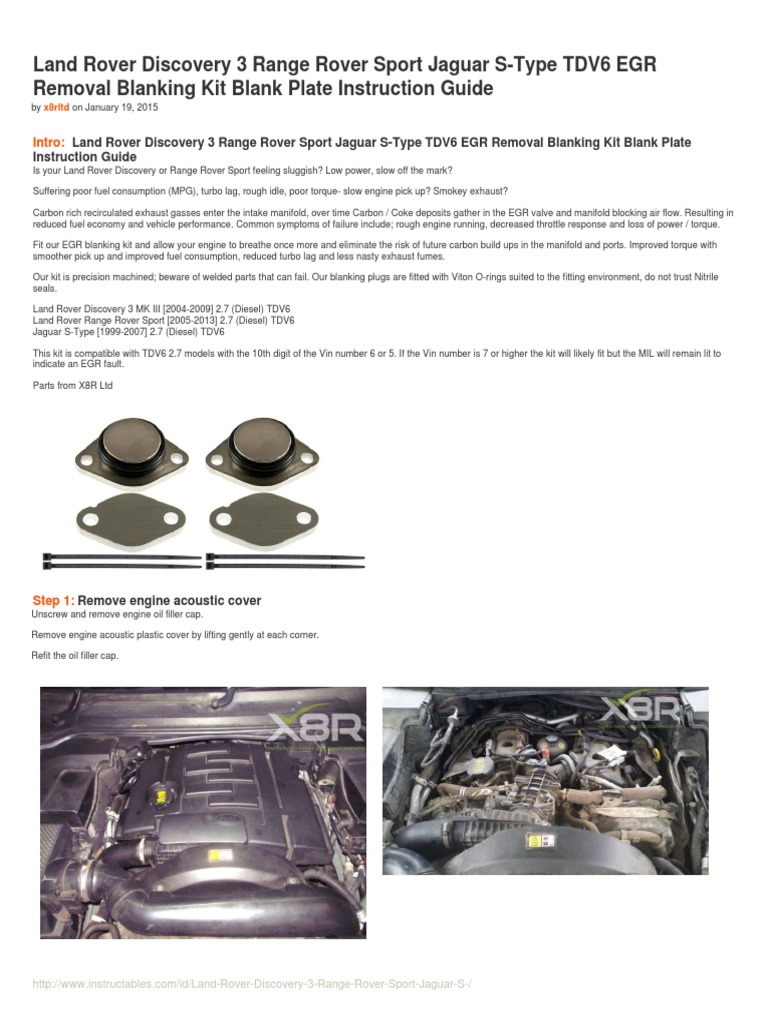 Land Rover Discovery 3 Range Rover Sport Jaguar S-Type TDV6 EGR Removal Blanking Kit Blank Plate Instruction Guide

by x8rltd on January 19, 2015

Intro: Land Rover Discovery 3 Range Rover Sport Jaguar S-Type TDV6 EGR Removal Blanking Kit Blank Plate Instruction Guide

Is your Land Rover Discovery or Range Rover Sport feeling sluggish? Low power, slow off the mark?

Suffering poor fuel consumption (MPG), turbo lag, rough idle, poor torque- slow engine pick up? Smokey exhaust?

Carbon rich recirculated exhaust gasses enter the intake manifold, over time Carbon / Coke deposits gather in the EGR valve and manifold blocking air flow. Resulting in reduced fuel economy and vehicle performance. Common symptoms of failure include; rough engine running, decreased throttle response and loss of power / torque.

Fit our EGR blanking kit and allow your engine to breathe once more and eliminate the risk of future carbon build ups in the manifold and ports. Improved torque with smoother pick up and improved fuel consumption, reduced turbo lag and less nasty exhaust fumes.

Our kit is precision machined; beware of welded parts that can fail. Our blanking plugs are fitted with Viton O-rings suited to the fitting environment, do not trust Nitrile seals.

Land Rover Discovery 3 MK III [2004-2009] 2.7 (Diesel) TDV6
Land Rover Range Rover Sport [2005-2013] 2.7 (Diesel) TDV6
Jaguar S-Type [1999-2007] 2.7 (Diesel) TDV6

This kit is compatible with TDV6 2.7 models with the 10th digit of the Vin number 6 or 5. If the Vin number is 7 or higher the kit will likely fit but the MIL will remain lit to indicate an EGR fault.

Parts from X8R Ltd

Step 1: Remove engine acoustic cover

Unscrew and remove engine oil filler cap.

Remove engine acoustic plastic cover by lifting gently at each corner.

Refit the oil filler cap.

X8R

X8R

http://www.instructables.com/id/Land-Rover-Discovery-3-Range-Rover-Sport-Jaguar-S-/