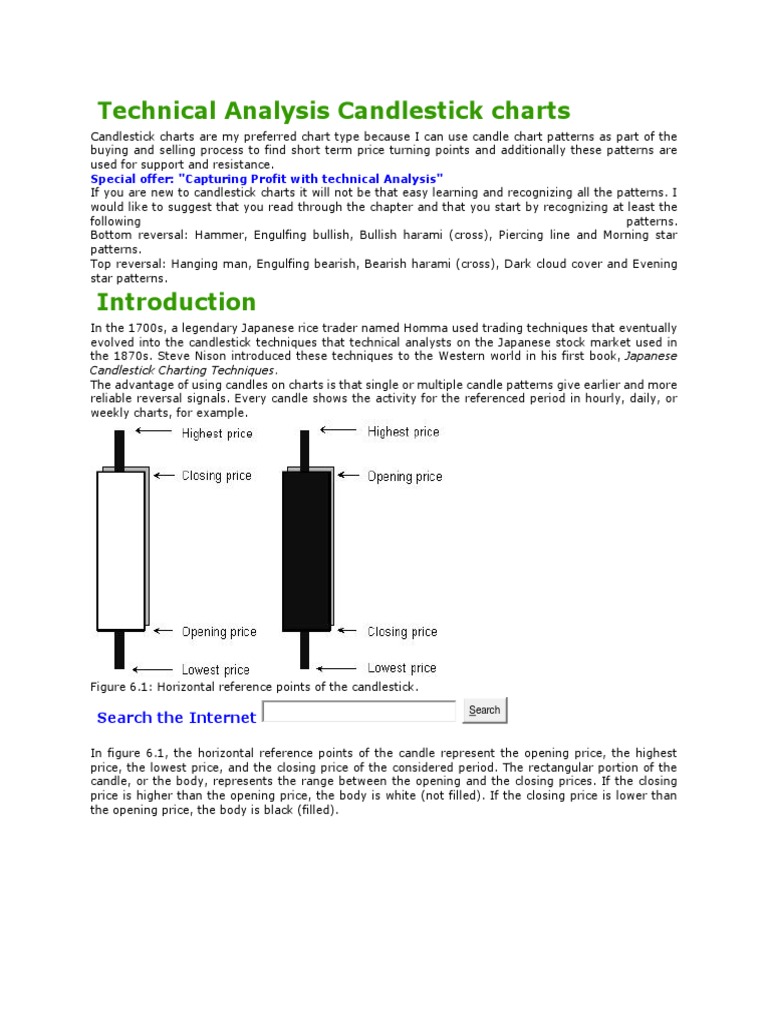 Technical Analysis Candlestick charts

Candlestick charts are my preferred chart type because I can use candle chart patterns as part of the buying and selling process to find short term price turning points and additionally these patterns are used for support and resistance.

Special offer: "Capturing Profit with technical Analysis"

If you are new to candlestick charts it will not be that easy learning and recognizing all the patterns. I would like to suggest that you read through the chapter and that you start by recognizing at least the following patterns.

Bottom reversal: Hammer, Engulfing bullish, Bullish harami (cross), Piercing line and Morning star patterns.

Top reversal: Hanging man, Engulfing bearish, Bearish harami (cross), Dark cloud cover and Evening star patterns.

Introduction

In the 1700s, a legendary Japanese rice trader named Homma used trading techniques that eventually evolved into the candlestick techniques that technical analysts on the Japanese stock market used in the 1870s. Steve Nison introduced these techniques to the Western world in his first book, Japanese Candlestick Charting Techniques.

The advantage of using candles on charts is that single or multiple candle patterns give earlier and more reliable reversal signals. Every candle shows the activity for the referenced period in hourly, daily, or weekly charts, for example.

Highest price
Closing price
Opening price
Lowest price
Highest price
Opening price
Closing price
Lowest price

Figure 6.1: Horizontal reference points of the candlestick.

Search the Internet
Search

In figure 6.1, the horizontal reference points of the candle represent the opening price, the highest price, the lowest price, and the closing price of the considered period. The rectangular portion of the candle, or the body, represents the range between the opening and the closing prices. If the closing price is higher than the opening price, the body is white (not filled). If the closing price is lower than the opening price, the body is black (filled).