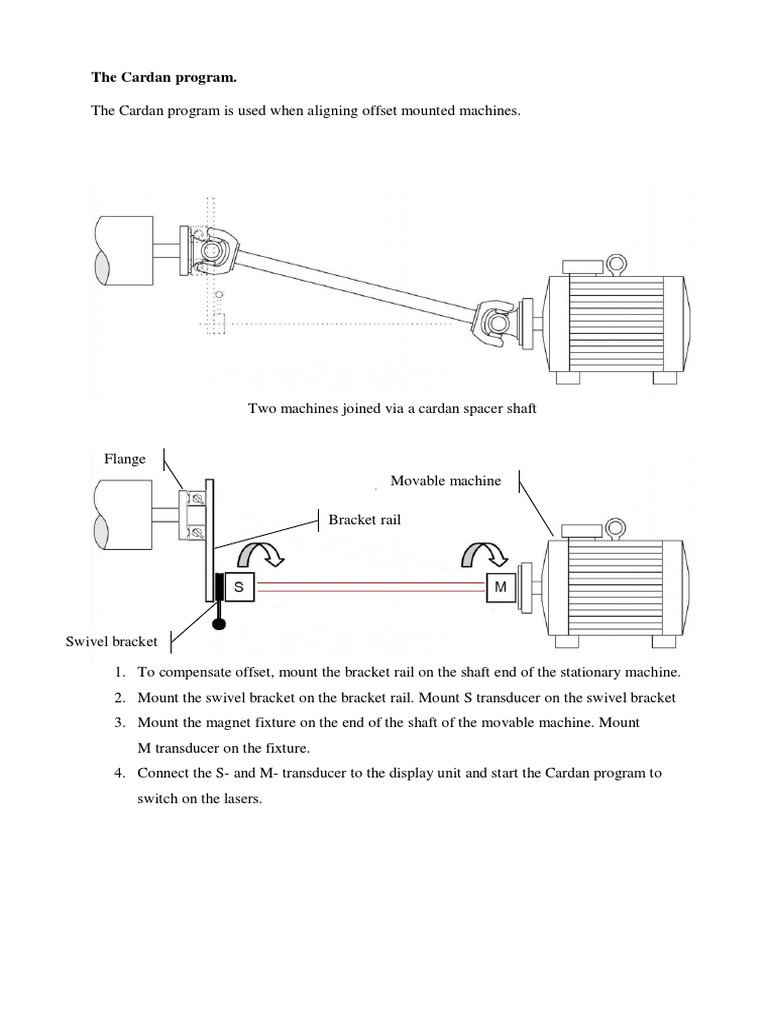 The Cardan program.

The Cardan program is used when aligning offset mounted machines.

Two machines joined via a cardan spacer shaft

Flange

Movable machine

Bracket rail

S

M

Swivel bracket

1. To compensate offset, mount the bracket rail on the shaft end of the stationary machine.
2. Mount the swivel bracket on the bracket rail. Mount S transducer on the swivel bracket
3. Mount the magnet fixture on the end of the shaft of the movable machine. Mount M transducer on the fixture.
4. Connect the S- and M- transducer to the display unit and start the Cardan program to switch on the lasers.