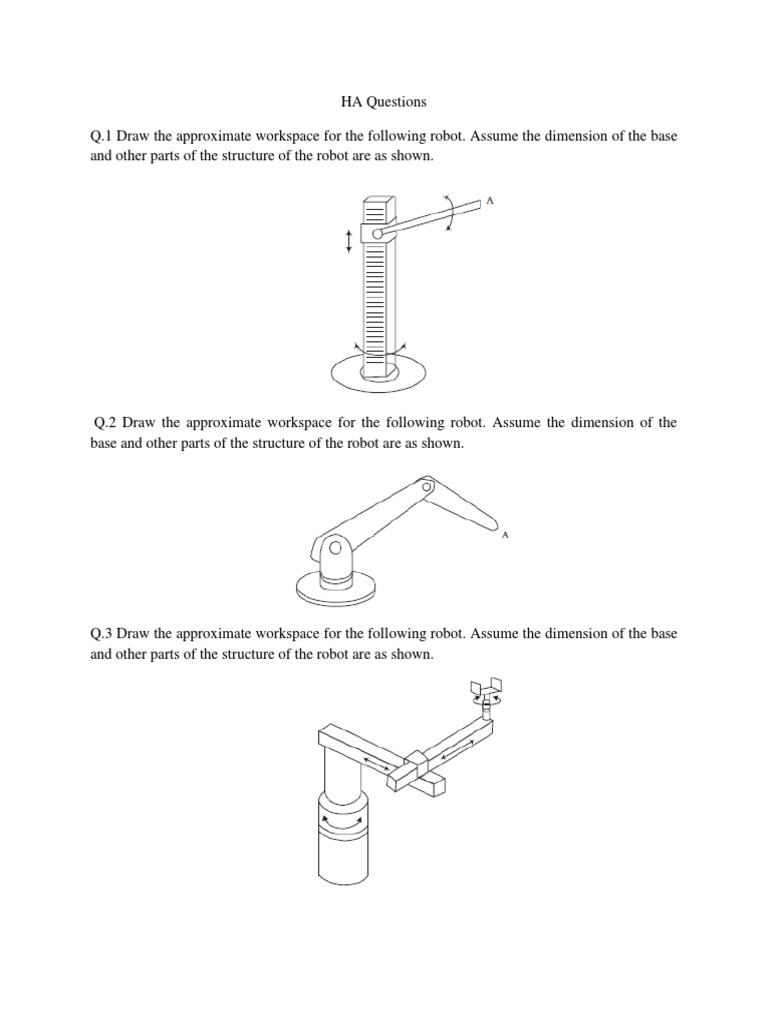 HA Questions

Q.1 Draw the approximate workspace for the following robot. Assume the dimension of the base and other parts of the structure of the robot are as shown.

A

Q.2 Draw the approximate workspace for the following robot. Assume the dimension of the base and other parts of the structure of the robot are as shown.

A

Q.3 Draw the approximate workspace for the following robot. Assume the dimension of the base and other parts of the structure of the robot are as shown.