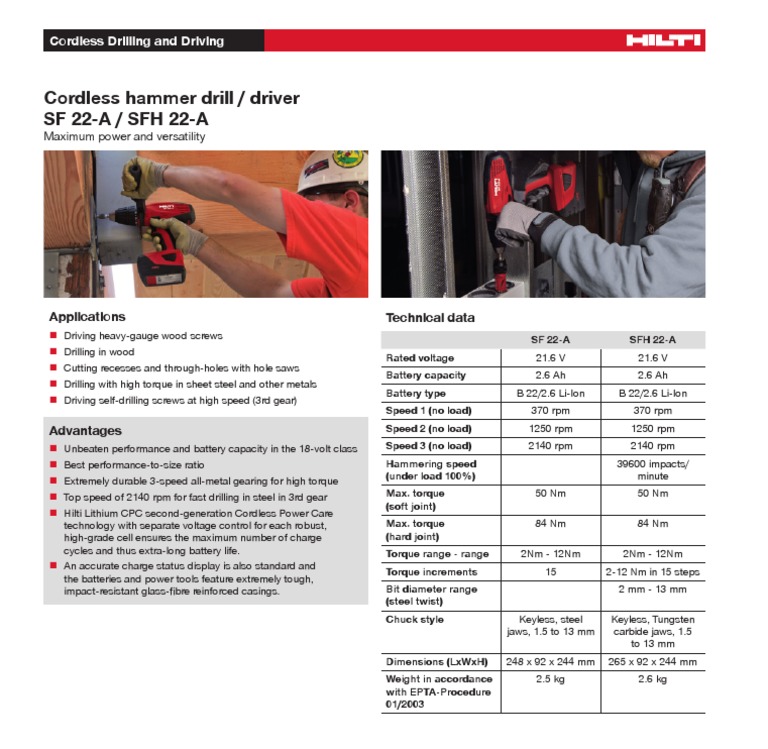 Cordless Drilling and Driving

HILTI

Cordless hammer drill / driver
SF 22-A / SFH 22-A
Maximum power and versatility

Applications
- Driving heavy-gauge wood screws
- Drilling in wood
- Cutting recesses and through-holes with hole saws
- Drilling with high torque in sheet steel and other metals
- Driving self-drilling screws at high speed (3rd gear)

Advantages
- Unbeaten performance and battery capacity in the 18-volt class
- Best performance-to-size ratio
- Extremely durable 3-speed all-metal gearing for high torque
- Top speed of 2140 rpm for fast drilling in steel in 3rd gear
- Hilti Lithium CPC second-generation Cordless Power Care technology with separate voltage control for each robust, high-grade cell ensures the maximum number of charge cycles and thus extra-long battery life.
- An accurate charge status display is also standard and the batteries and power tools feature extremely tough, impact-resistant glass-fibre reinforced casings.

Technical data

| | SF 22-A | SFH 22-A |
|---|---|---|
| Rated voltage | 21.6 V | 21.6 V |
| Battery capacity | 2.6 Ah | 2.6 Ah |
| Battery type | B 22/2.6 Li-Ion | B 22/2.6 Li-Ion |
| Speed 1 (no load) | 370 rpm | 370 rpm |
| Speed 2 (no load) | 1250 rpm | 1250 rpm |
| Speed 3 (no load) | 2140 rpm | 2140 rpm |
| Hammering speed (under load 100%) | | 39600 impacts/ minute |
| Max. torque (soft joint) | 50 Nm | 50 Nm |
| Max. torque (hard joint) | 84 Nm | 84 Nm |
| Torque range - range | 2Nm - 12Nm | 2Nm - 12Nm |
| Torque increments | 15 | 2-12 Nm in 15 steps |
| Bit diameter range (steel twist) | | 2 mm - 13 mm |
| Chuck style | Keyless, steel jaws, 1.5 to 13 mm | Keyless, Tungsten carbide jaws, 1.5 to 13 mm |
| Dimensions (LxWxH) | 248 x 92 x 244 mm | 265 x 92 x 244 mm |
| Weight in accordance with EPTA-Procedure 01/2003 | 2.5 kg | 2.6 kg |