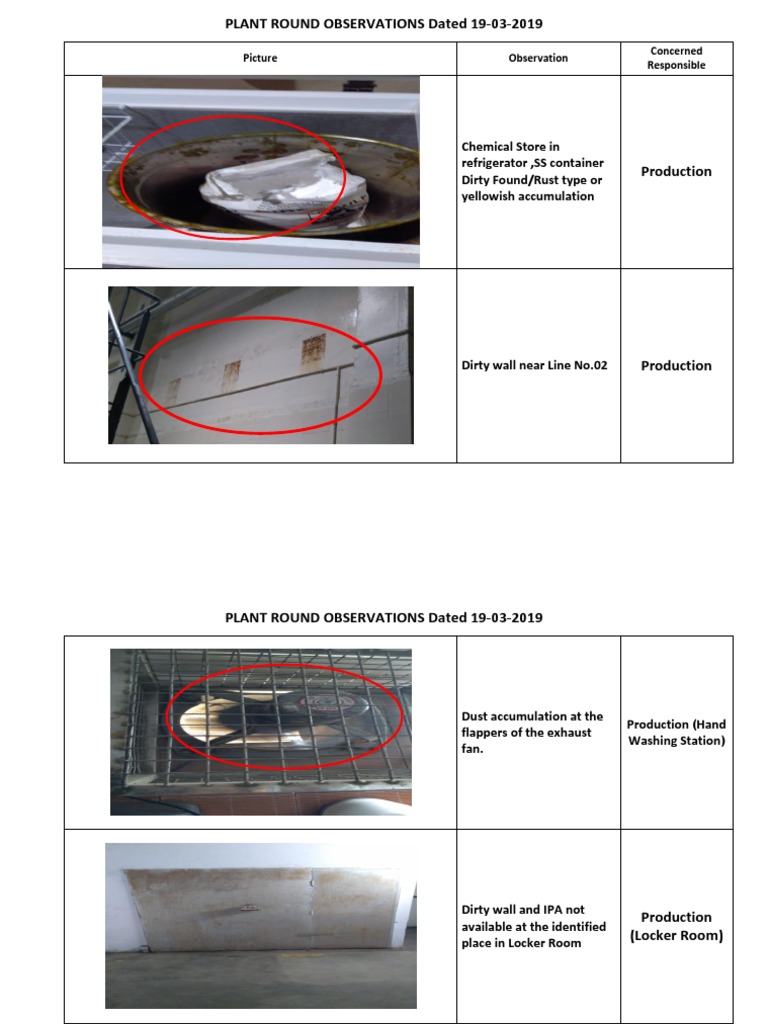 PLANT ROUND OBSERVATIONS Dated 19-03-2019

| Picture | Observation | Concerned Responsible |
|---|---|---|
| | Chemical Store in refrigerator ,SS container Dirty Found/Rust type or yellowish accumulation | Production |
| | Dirty wall near Line No.02 | Production |

PLANT ROUND OBSERVATIONS Dated 19-03-2019

| | | |
|---|---|---|
| | Dust accumulation at the flappers of the exhaust fan. | Production (Hand Washing Station) |
| | Dirty wall and IPA not available at the identified place in Locker Room | Production (Locker Room) |