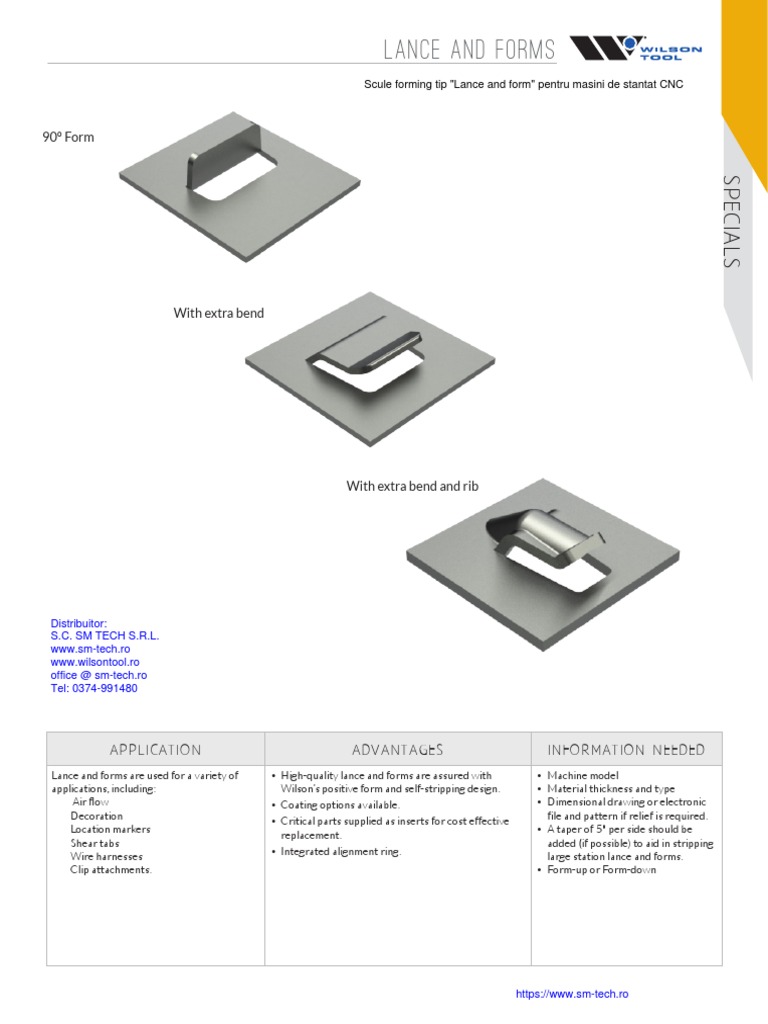 LANCE AND FORMS

WILSON TOOL

Scule forming tip "Lance and form" pentru masini de stantat CNC

SPECIALS

90º Form

With extra bend

With extra bend and rib

Distribuitor:
S.C. SM TECH S.R.L.
www.sm-tech.ro
www.wilsontool.ro
office @ sm-tech.ro
Tel: 0374-991480

| APPLICATION | ADVANTAGES | INFORMATION NEEDED |
|---|---|---|
| Lance and forms are used for a variety of applications, including: Air flow Decoration Location markers Shear tabs Wire harnesses Clip attachments. | • High-quality lance and forms are assured with Wilson's positive form and self-stripping design. • Coating options available. • Critical parts supplied as inserts for cost effective replacement. • Integrated alignment ring. | • Machine model • Material thickness and type • Dimensional drawing or electronic file and pattern if relief is required. • A taper of 5° per side should be added (if possible) to aid in stripping large station lance and forms. • Form-up or Form-down |

https://www.sm-tech.ro