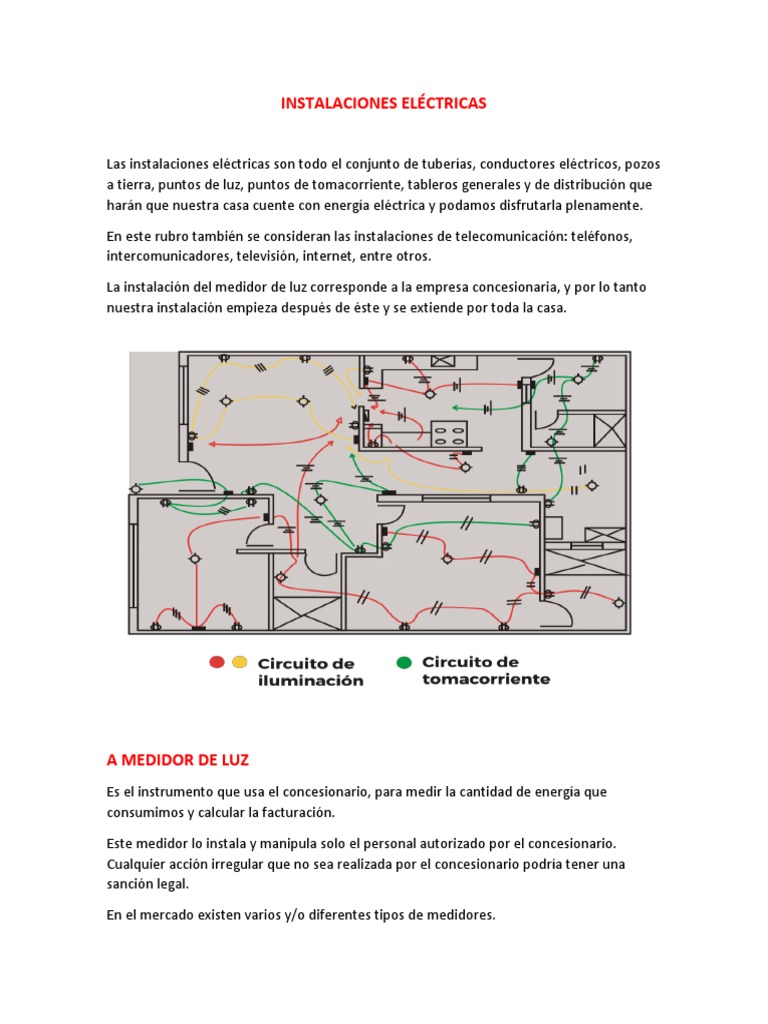 INSTALACIONES ELÉCTRICAS

Las instalaciones eléctricas son todo el conjunto de tuberías, conductores eléctricos, pozos a tierra, puntos de luz, puntos de tomacorriente, tableros generales y de distribución que harán que nuestra casa cuente con energía eléctrica y podamos disfrutarla plenamente.

En este rubro también se consideran las instalaciones de telecomunicación: teléfonos, intercomunicadores, televisión, internet, entre otros.

La instalación del medidor de luz corresponde a la empresa concesionaria, y por lo tanto nuestra instalación empieza después de éste y se extiende por toda la casa.

Circuito de iluminación

Circuito de tomacorriente

A MEDIDOR DE LUZ

Es el instrumento que usa el concesionario, para medir la cantidad de energía que consumimos y calcular la facturación.

Este medidor lo instala y manipula solo el personal autorizado por el concesionario. Cualquier acción irregular que no sea realizada por el concesionario podría tener una sanción legal.

En el mercado existen varios y/o diferentes tipos de medidores.