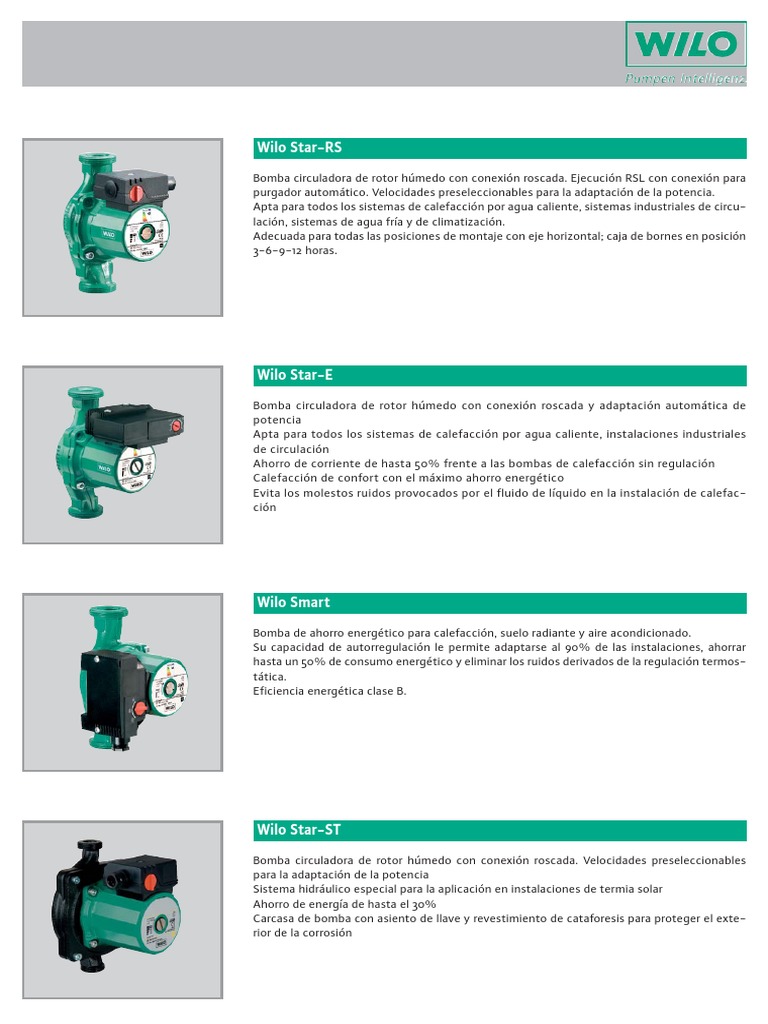 WILO
Pumpen Intelligenz.

Wilo Star-RS

Bomba circuladora de rotor húmedo con conexión roscada. Ejecución RSL con conexión para purgador automático. Velocidades preseleccionables para la adaptación de la potencia.
Apta para todos los sistemas de calefacción por agua caliente, sistemas industriales de circulación, sistemas de agua fría y de climatización.
Adecuada para todas las posiciones de montaje con eje horizontal; caja de bornes en posición 3-6-9-12 horas.

Wilo Star-E

Bomba circuladora de rotor húmedo con conexión roscada y adaptación automática de potencia
Apta para todos los sistemas de calefacción por agua caliente, instalaciones industriales de circulación
Ahorro de corriente de hasta 50% frente a las bombas de calefacción sin regulación
Calefacción de confort con el máximo ahorro energético
Evita los molestos ruidos provocados por el fluido de líquido en la instalación de calefacción

Wilo Smart

Bomba de ahorro energético para calefacción, suelo radiante y aire acondicionado.
Su capacidad de autorregulación le permite adaptarse al 90% de las instalaciones, ahorrar hasta un 50% de consumo energético y eliminar los ruidos derivados de la regulación termostática.
Eficiencia energética clase B.

Wilo Star-ST

Bomba circuladora de rotor húmedo con conexión roscada. Velocidades preseleccionables para la adaptación de la potencia
Sistema hidráulico especial para la aplicación en instalaciones de termia solar
Ahorro de energía de hasta el 30%
Carcasa de bomba con asiento de llave y revestimiento de cataforesis para proteger el exterior de la corrosión