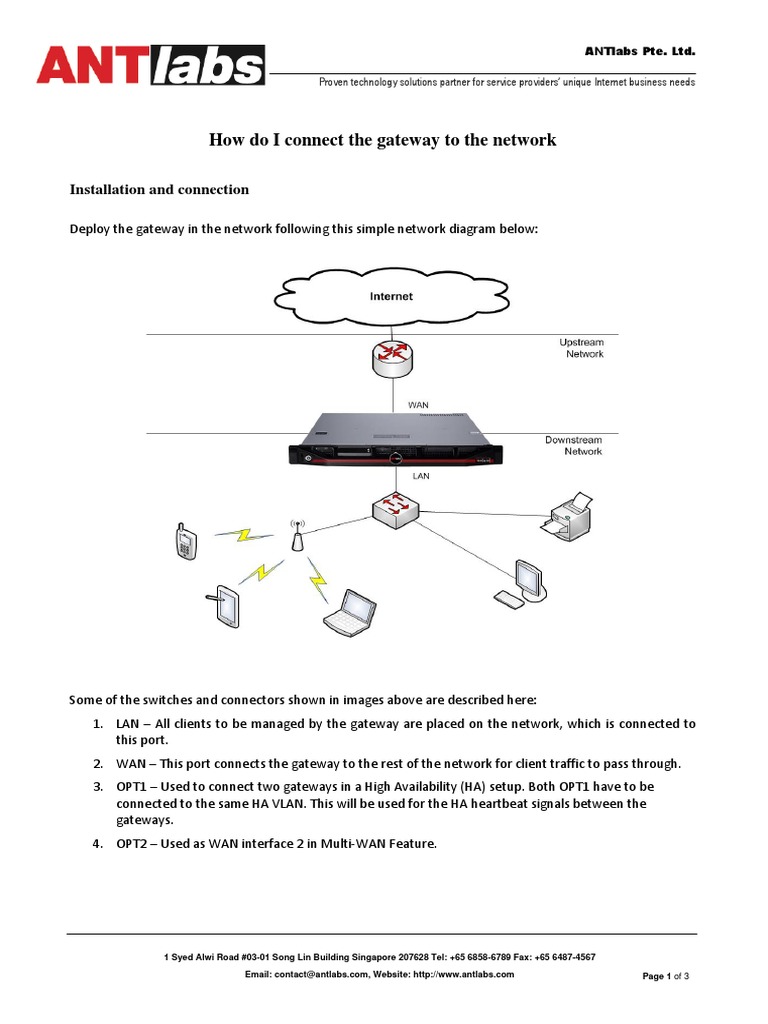 ANTlabs

ANTlabs Pte. Ltd.

Proven technology solutions partner for service providers' unique Internet business needs

How do I connect the gateway to the network

Installation and connection

Deploy the gateway in the network following this simple network diagram below:

Internet

Upstream Network

WAN

Downstream Network

LAN

Some of the switches and connectors shown in images above are described here:

1. LAN – All clients to be managed by the gateway are placed on the network, which is connected to this port.
2. WAN – This port connects the gateway to the rest of the network for client traffic to pass through.
3. OPT1 – Used to connect two gateways in a High Availability (HA) setup. Both OPT1 have to be connected to the same HA VLAN. This will be used for the HA heartbeat signals between the gateways.
4. OPT2 – Used as WAN interface 2 in Multi-WAN Feature.

1 Syed Alwi Road #03-01 Song Lin Building Singapore 207628 Tel: +65 6858-6789 Fax: +65 6487-4567

Email: contact@antlabs.com, Website: http://www.antlabs.com

Page 1 of 3