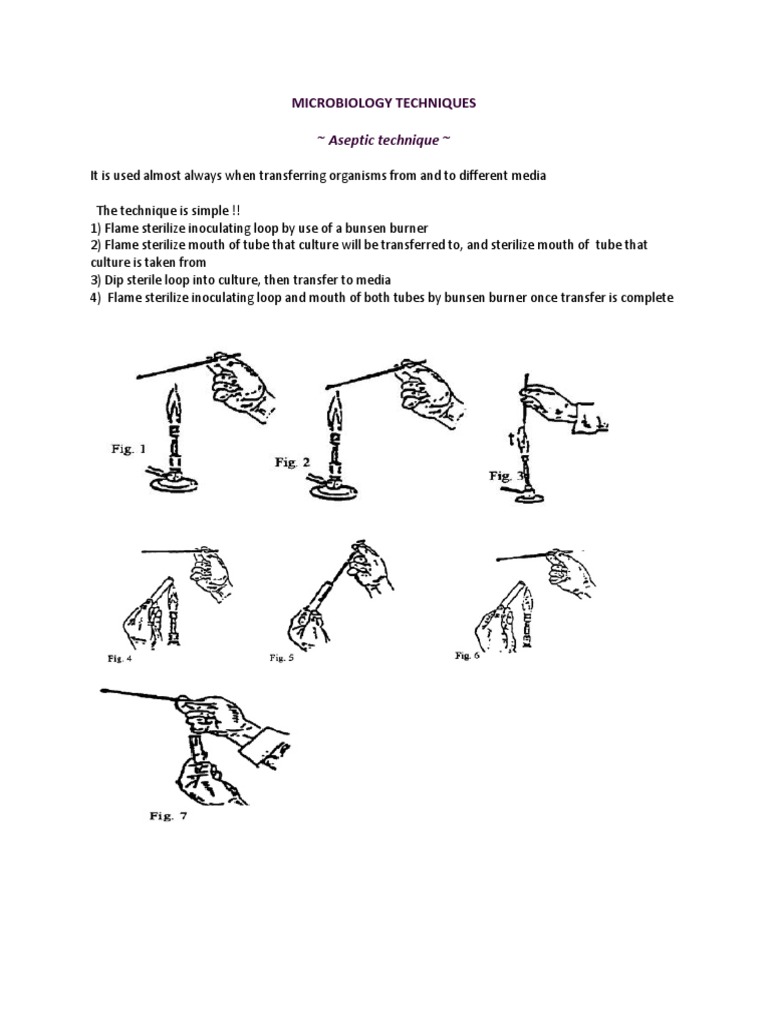 MICROBIOLOGY TECHNIQUES

~ Aseptic technique ~

It is used almost always when transferring organisms from and to different media

The technique is simple !!
1) Flame sterilize inoculating loop by use of a bunsen burner
2) Flame sterilize mouth of tube that culture will be transferred to, and sterilize mouth of tube that culture is taken from
3) Dip sterile loop into culture, then transfer to media
4) Flame sterilize inoculating loop and mouth of both tubes by bunsen burner once transfer is complete

Fig. 1

Fig. 2

Fig. 3

Fig. 4

Fig. 5

Fig. 6

Fig. 7