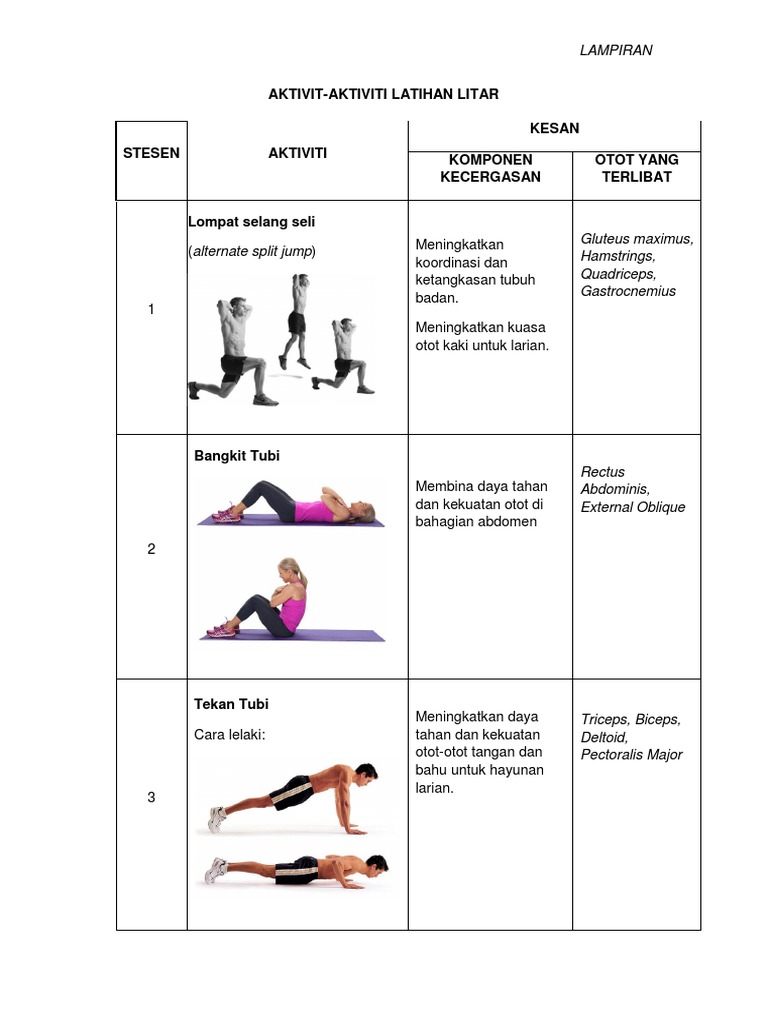 LAMPIRAN

AKTIVIT-AKTIVITI LATIHAN LITAR

| STESEN | AKTIVITI | KESAN: KOMPONEN KECERGASAN | KESAN: OTOT YANG TERLIBAT |
|---|---|---|---|
| 1 | Lompat selang seli (alternate split jump) | Meningkatkan koordinasi dan ketangkasan tubuh badan. Meningkatkan kuasa otot kaki untuk larian. | Gluteus maximus, Hamstrings, Quadriceps, Gastrocnemius |
| 2 | Bangkit Tubi | Membina daya tahan dan kekuatan otot di bahagian abdomen | Rectus Abdominis, External Oblique |
| 3 | Tekan Tubi Cara lelaki: | Meningkatkan daya tahan dan kekuatan otot-otot tangan dan bahu untuk hayunan larian. | Triceps, Biceps, Deltoid, Pectoralis Major |