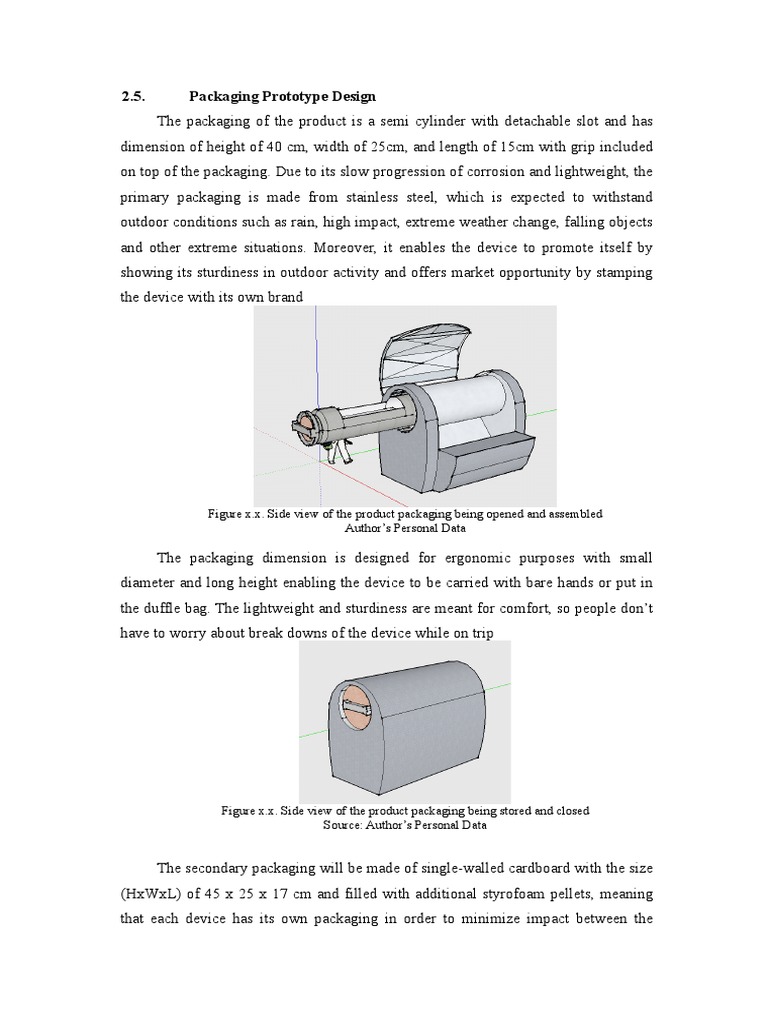 2.5. Packaging Prototype Design

The packaging of the product is a semi cylinder with detachable slot and has dimension of height of 40 cm, width of 25cm, and length of 15cm with grip included on top of the packaging. Due to its slow progression of corrosion and lightweight, the primary packaging is made from stainless steel, which is expected to withstand outdoor conditions such as rain, high impact, extreme weather change, falling objects and other extreme situations. Moreover, it enables the device to promote itself by showing its sturdiness in outdoor activity and offers market opportunity by stamping the device with its own brand

Figure x.x. Side view of the product packaging being opened and assembled
Author's Personal Data

The packaging dimension is designed for ergonomic purposes with small diameter and long height enabling the device to be carried with bare hands or put in the duffle bag. The lightweight and sturdiness are meant for comfort, so people don't have to worry about break downs of the device while on trip

Figure x.x. Side view of the product packaging being stored and closed
Source: Author's Personal Data

The secondary packaging will be made of single-walled cardboard with the size (HxWxL) of 45 x 25 x 17 cm and filled with additional styrofoam pellets, meaning that each device has its own packaging in order to minimize impact between the