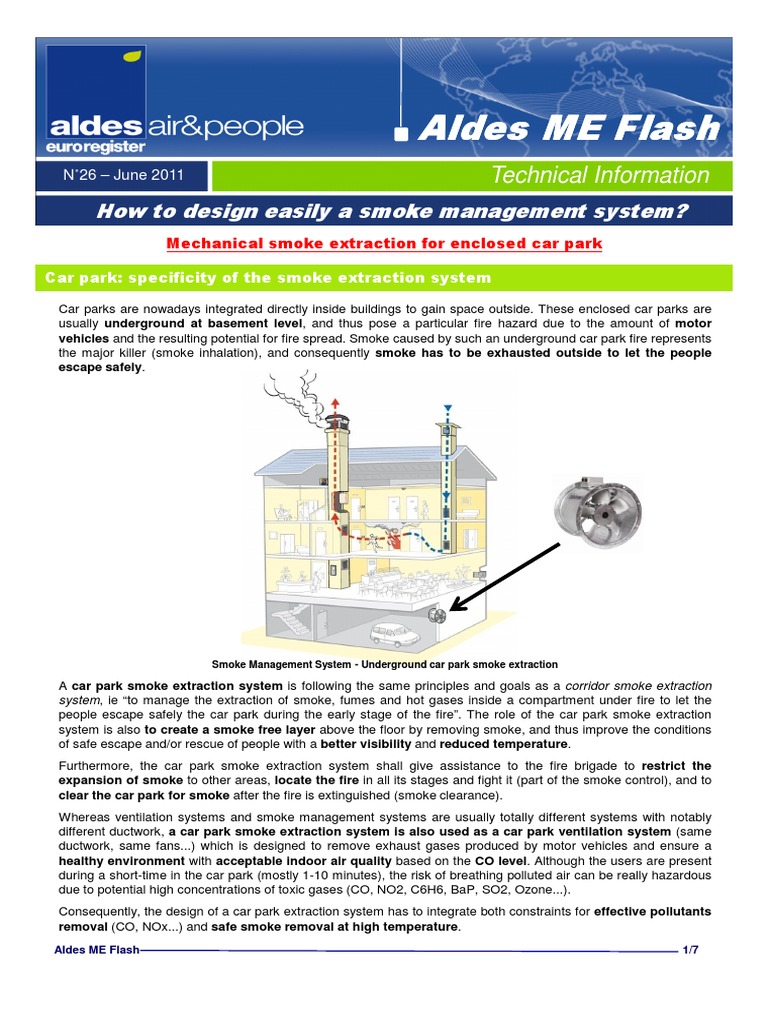 aldes air&people
euroregister

Aldes ME Flash

N°26 – June 2011

Technical Information

How to design easily a smoke management system?

Mechanical smoke extraction for enclosed car park

Car park: specificity of the smoke extraction system

Car parks are nowadays integrated directly inside buildings to gain space outside. These enclosed car parks are usually underground at basement level, and thus pose a particular fire hazard due to the amount of motor vehicles and the resulting potential for fire spread. Smoke caused by such an underground car park fire represents the major killer (smoke inhalation), and consequently smoke has to be exhausted outside to let the people escape safely.

Smoke Management System - Underground car park smoke extraction

A car park smoke extraction system is following the same principles and goals as a corridor smoke extraction system, ie "to manage the extraction of smoke, fumes and hot gases inside a compartment under fire to let the people escape safely the car park during the early stage of the fire". The role of the car park smoke extraction system is also to create a smoke free layer above the floor by removing smoke, and thus improve the conditions of safe escape and/or rescue of people with a better visibility and reduced temperature.

Furthermore, the car park smoke extraction system shall give assistance to the fire brigade to restrict the expansion of smoke to other areas, locate the fire in all its stages and fight it (part of the smoke control), and to clear the car park for smoke after the fire is extinguished (smoke clearance).

Whereas ventilation systems and smoke management systems are usually totally different systems with notably different ductwork, a car park smoke extraction system is also used as a car park ventilation system (same ductwork, same fans...) which is designed to remove exhaust gases produced by motor vehicles and ensure a healthy environment with acceptable indoor air quality based on the CO level. Although the users are present during a short-time in the car park (mostly 1-10 minutes), the risk of breathing polluted air can be really hazardous due to potential high concentrations of toxic gases (CO, NO2, C6H6, BaP, SO2, Ozone...).

Consequently, the design of a car park extraction system has to integrate both constraints for effective pollutants removal (CO, NOx...) and safe smoke removal at high temperature.

Aldes ME Flash 1/7