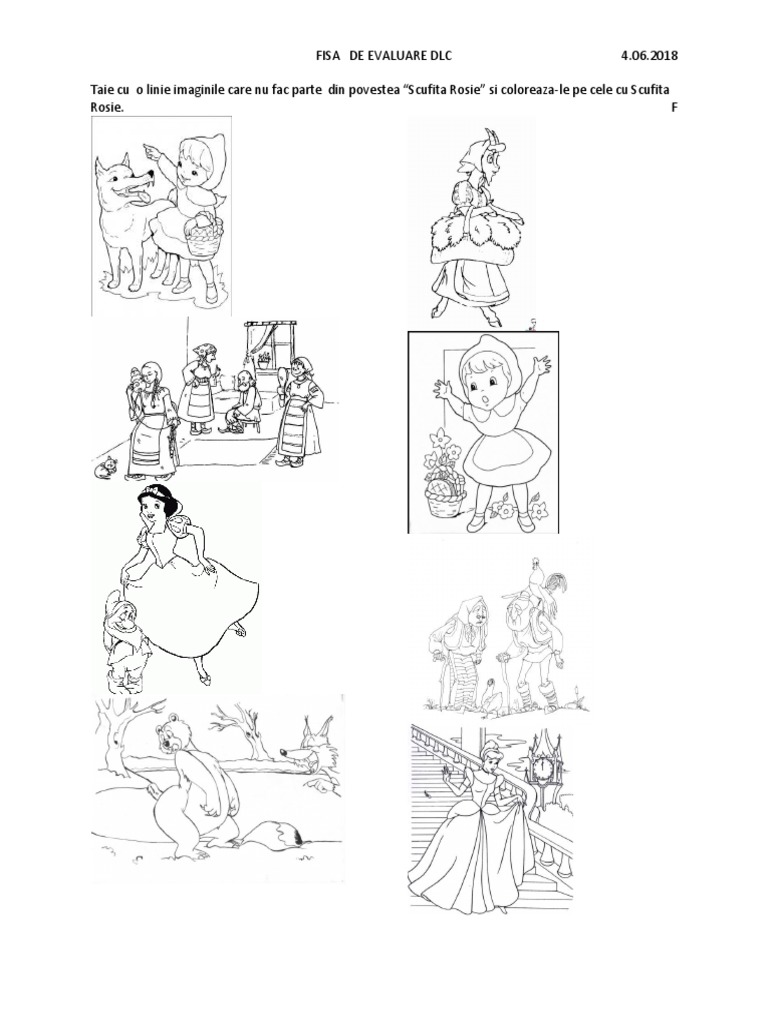 FISA DE EVALUARE DLC 4.06.2018

Taie cu o linie imaginile care nu fac parte din povestea “Scufita Rosie” si coloreaza-le pe cele cu Scufita Rosie. F