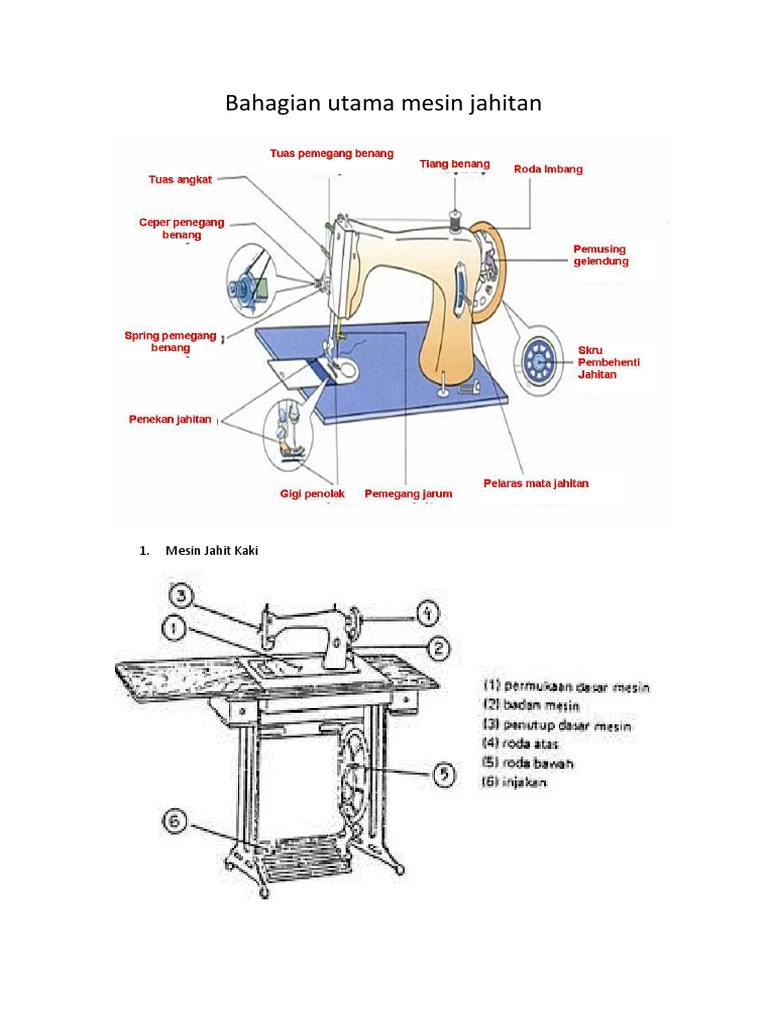 Bahagian utama mesin jahitan

Tuas pemegang benang
Tiang benang
Roda Imbang
Tuas angkat
Ceper penegang benang
Pemusing gelendung
Spring pemegang benang
Skru Pembehenti Jahitan
Penekan jahitan
Gigi penolak
Pemegang jarum
Pelaras mata jahitan

1. Mesin Jahit Kaki

3
4
1
2
5
6

(1) permukaan dasar mesin
(2) badan mesin
(3) penutup dasar mesin
(4) roda atas
(5) roda bawah
(6) injakan