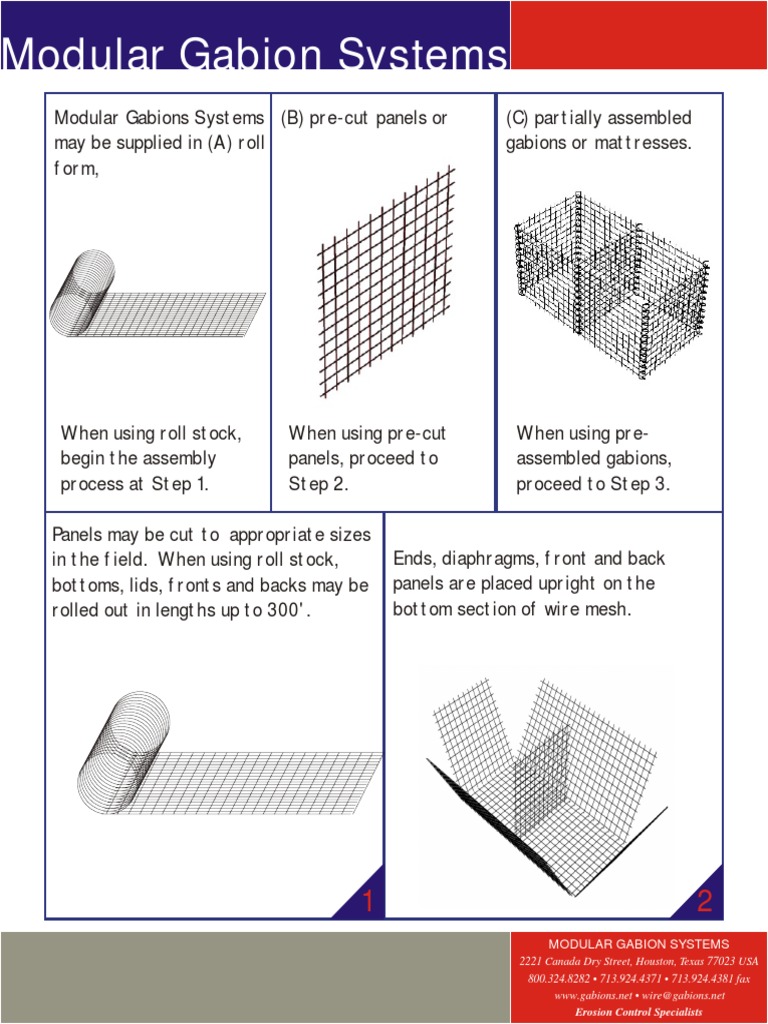 Modular Gabion Systems

Modular Gabions Systems may be supplied in (A) roll form,

When using roll stock, begin the assembly process at Step 1.

(B) pre-cut panels or

When using pre-cut panels, proceed to Step 2.

(C) partially assembled gabions or mattresses.

When using pre-assembled gabions, proceed to Step 3.

Panels may be cut to appropriate sizes in the field. When using roll stock, bottoms, lids, fronts and backs may be rolled out in lengths up to 300'.

1

Ends, diaphragms, front and back panels are placed upright on the bottom section of wire mesh.

2

MODULAR GABION SYSTEMS
2221 Canada Dry Street, Houston, Texas 77023 USA
800.324.8282 • 713.924.4371 • 713.924.4381 fax
www.gabions.net • wire@gabions.net
Erosion Control Specialists