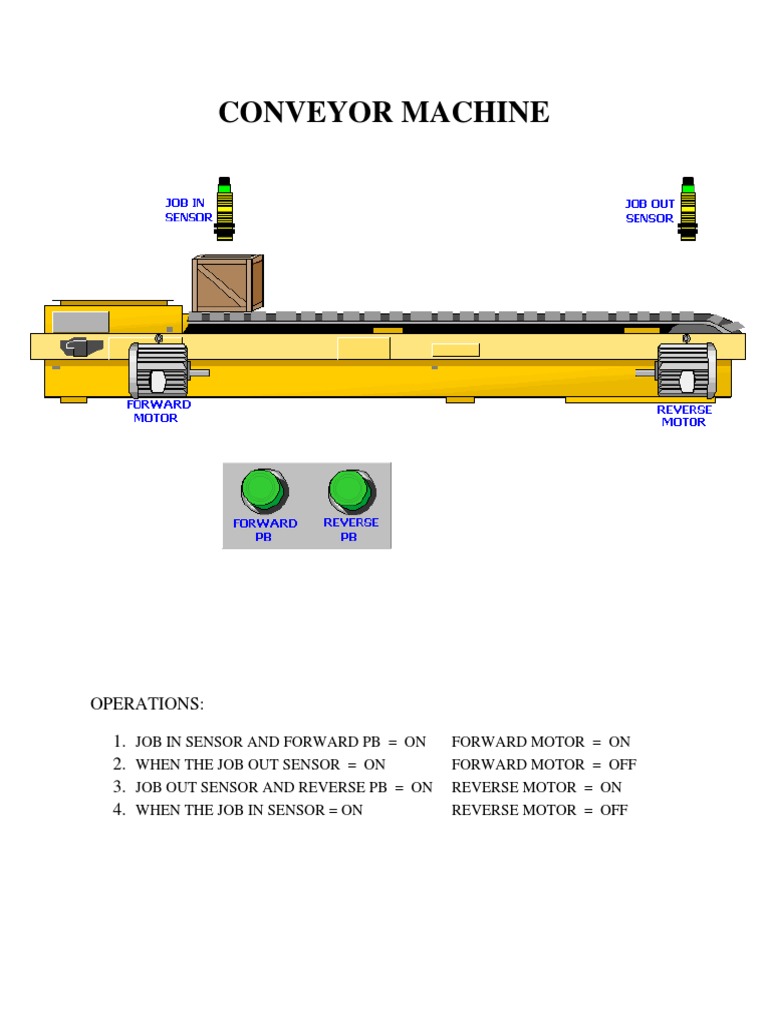 CONVEYOR MACHINE

JOB IN SENSOR

JOB OUT SENSOR

FORWARD MOTOR

REVERSE MOTOR

FORWARD PB

REVERSE PB

OPERATIONS:

1. JOB IN SENSOR AND FORWARD PB = ON FORWARD MOTOR = ON
2. WHEN THE JOB OUT SENSOR = ON FORWARD MOTOR = OFF
3. JOB OUT SENSOR AND REVERSE PB = ON REVERSE MOTOR = ON
4. WHEN THE JOB IN SENSOR = ON REVERSE MOTOR = OFF