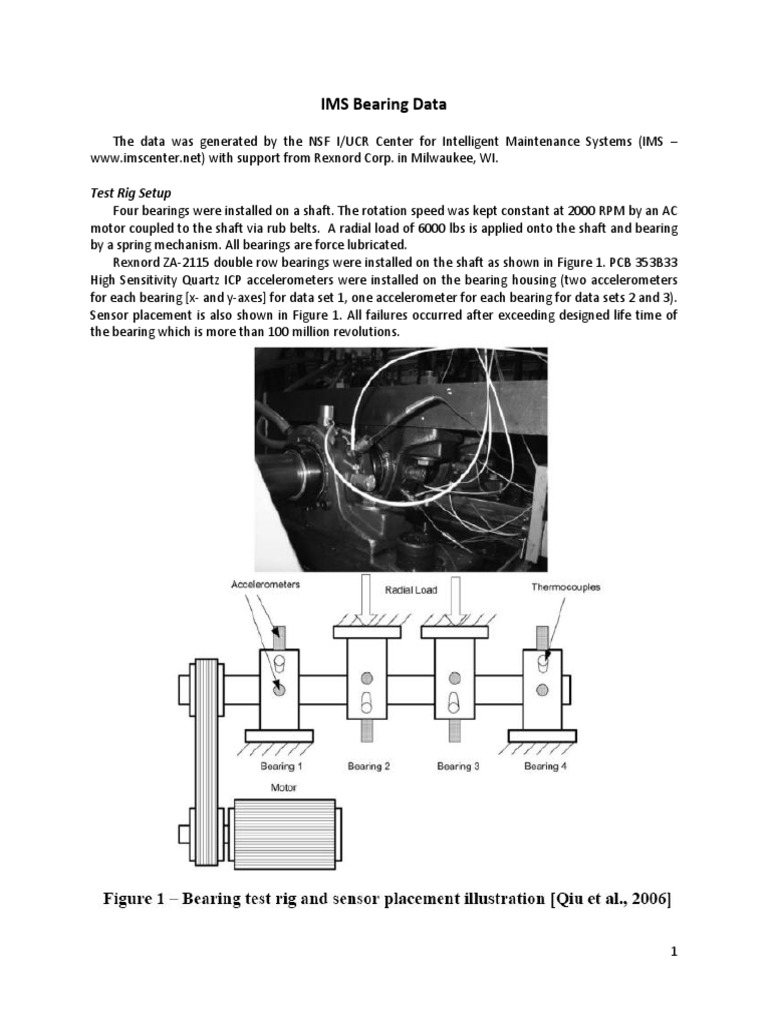 IMS Bearing Data

The data was generated by the NSF I/UCR Center for Intelligent Maintenance Systems (IMS – www.imscenter.net) with support from Rexnord Corp. in Milwaukee, WI.

Test Rig Setup

Four bearings were installed on a shaft. The rotation speed was kept constant at 2000 RPM by an AC motor coupled to the shaft via rub belts. A radial load of 6000 lbs is applied onto the shaft and bearing by a spring mechanism. All bearings are force lubricated.

Rexnord ZA-2115 double row bearings were installed on the shaft as shown in Figure 1. PCB 353B33 High Sensitivity Quartz ICP accelerometers were installed on the bearing housing (two accelerometers for each bearing [x- and y-axes] for data set 1, one accelerometer for each bearing for data sets 2 and 3). Sensor placement is also shown in Figure 1. All failures occurred after exceeding designed life time of the bearing which is more than 100 million revolutions.

Accelerometers
Radial Load
Thermocouples
Bearing 1
Bearing 2
Bearing 3
Bearing 4
Motor

Figure 1 – Bearing test rig and sensor placement illustration [Qiu et al., 2006]

1