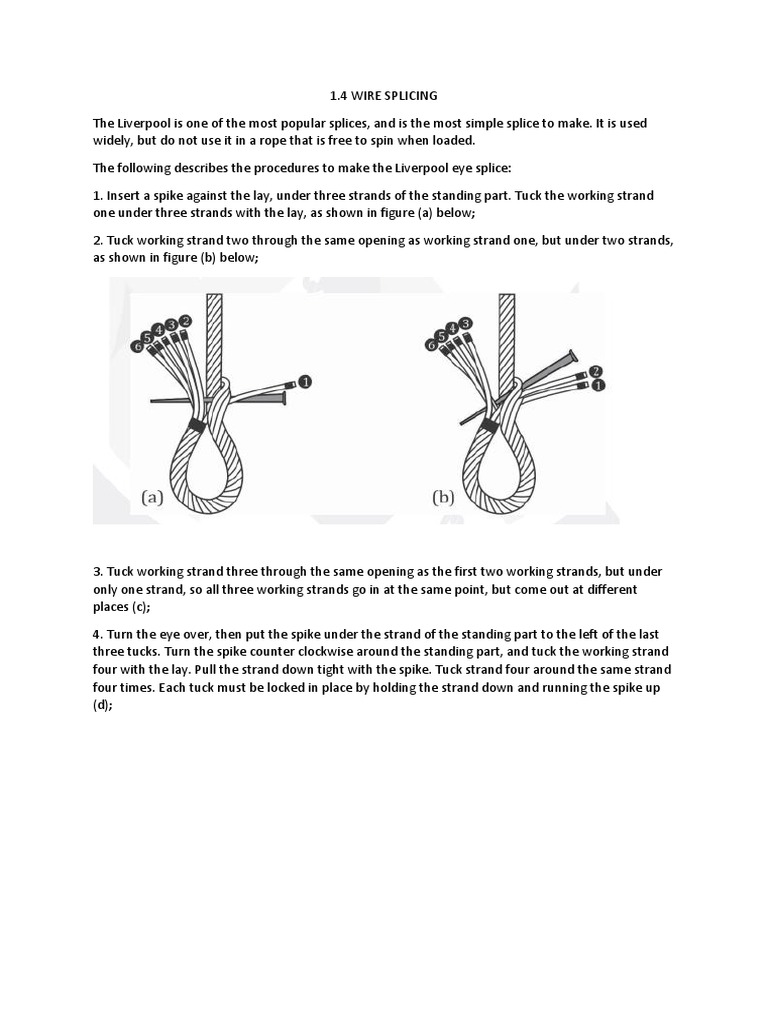 1.4 WIRE SPLICING

The Liverpool is one of the most popular splices, and is the most simple splice to make. It is used widely, but do not use it in a rope that is free to spin when loaded.

The following describes the procedures to make the Liverpool eye splice:

1. Insert a spike against the lay, under three strands of the standing part. Tuck the working strand one under three strands with the lay, as shown in figure (a) below;

2. Tuck working strand two through the same opening as working strand one, but under two strands, as shown in figure (b) below;

6 5 4 3 2
1
(a)

6 5 4 3
2
1
(b)

3. Tuck working strand three through the same opening as the first two working strands, but under only one strand, so all three working strands go in at the same point, but come out at different places (c);

4. Turn the eye over, then put the spike under the strand of the standing part to the left of the last three tucks. Turn the spike counter clockwise around the standing part, and tuck the working strand four with the lay. Pull the strand down tight with the spike. Tuck strand four around the same strand four times. Each tuck must be locked in place by holding the strand down and running the spike up (d);