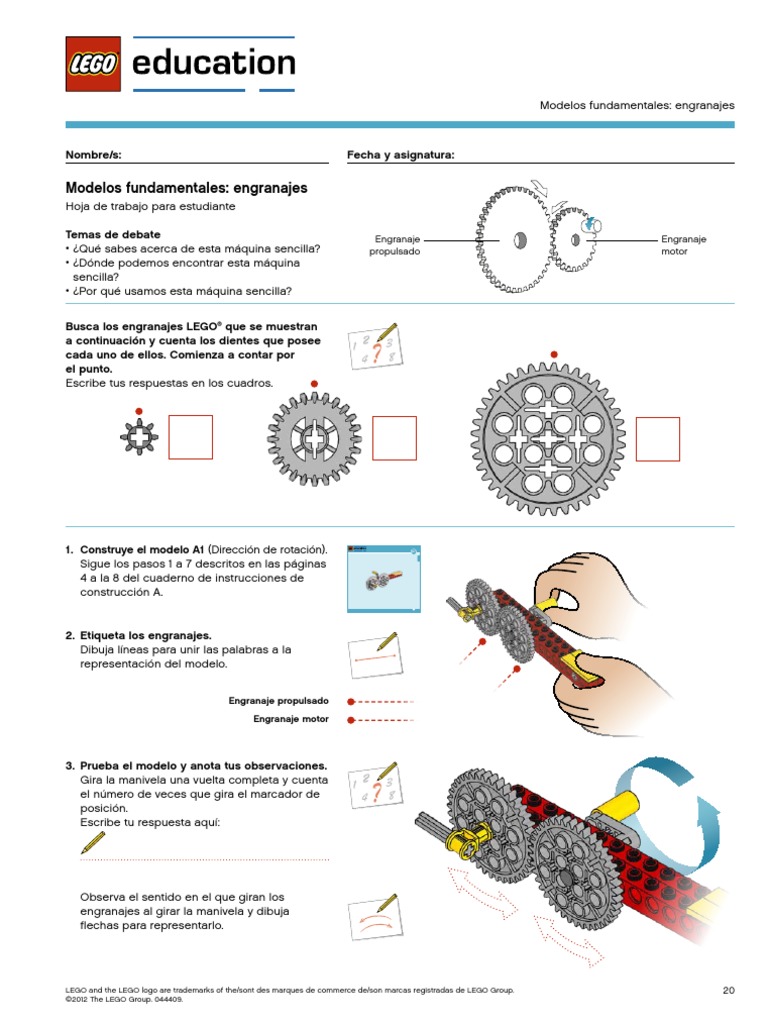 LEGO education

Modelos fundamentales: engranajes

Nombre/s:

Fecha y asignatura:

Modelos fundamentales: engranajes

Hoja de trabajo para estudiante

Temas de debate
• ¿Qué sabes acerca de esta máquina sencilla?
• ¿Dónde podemos encontrar esta máquina sencilla?
• ¿Por qué usamos esta máquina sencilla?

Engranaje propulsado

Engranaje motor

Busca los engranajes LEGO® que se muestran a continuación y cuenta los dientes que posee cada uno de ellos. Comienza a contar por el punto.
Escribe tus respuestas en los cuadros.

1. Construye el modelo A1 (Dirección de rotación). Sigue los pasos 1 a 7 descritos en las páginas 4 a la 8 del cuaderno de instrucciones de construcción A.

2. Etiqueta los engranajes. Dibuja líneas para unir las palabras a la representación del modelo.

Engranaje propulsado

Engranaje motor

3. Prueba el modelo y anota tus observaciones. Gira la manivela una vuelta completa y cuenta el número de veces que gira el marcador de posición.
Escribe tu respuesta aquí:

Observa el sentido en el que giran los engranajes al girar la manivela y dibuja flechas para representarlo.

LEGO and the LEGO logo are trademarks of the/sont des marques de commerce de/son marcas registradas de LEGO Group.
©2012 The LEGO Group. 044409.

20