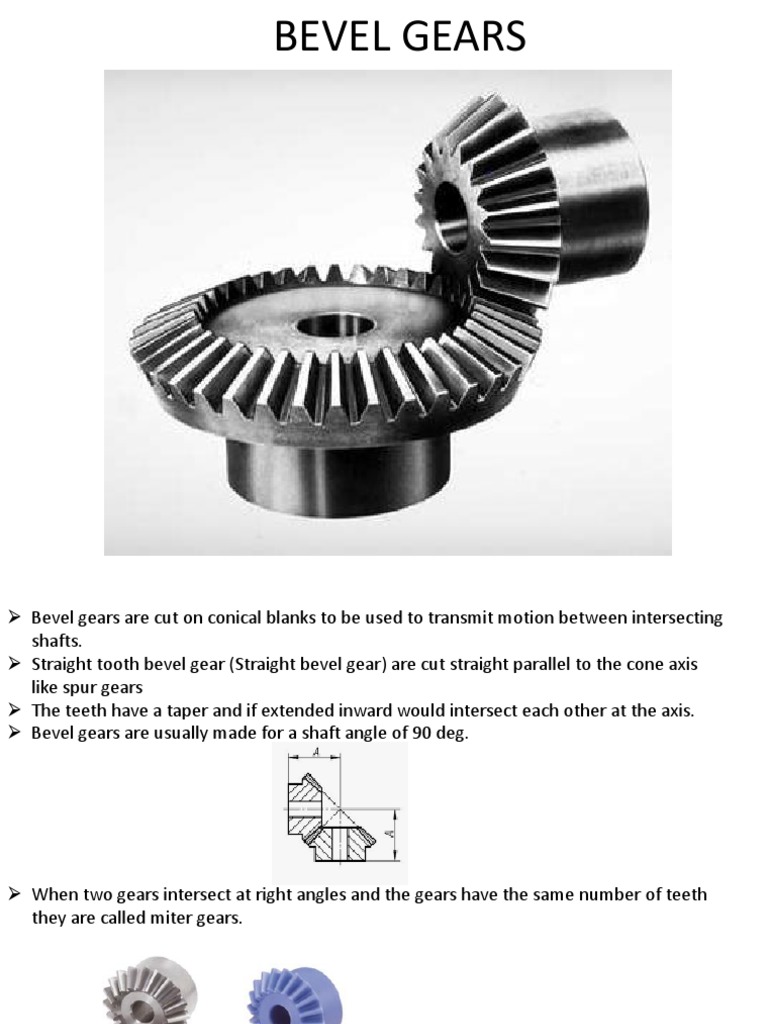 BEVEL GEARS

➢ Bevel gears are cut on conical blanks to be used to transmit motion between intersecting shafts.
➢ Straight tooth bevel gear (Straight bevel gear) are cut straight parallel to the cone axis like spur gears
➢ The teeth have a taper and if extended inward would intersect each other at the axis.
➢ Bevel gears are usually made for a shaft angle of 90 deg.

A

A

➢ When two gears intersect at right angles and the gears have the same number of teeth they are called miter gears.