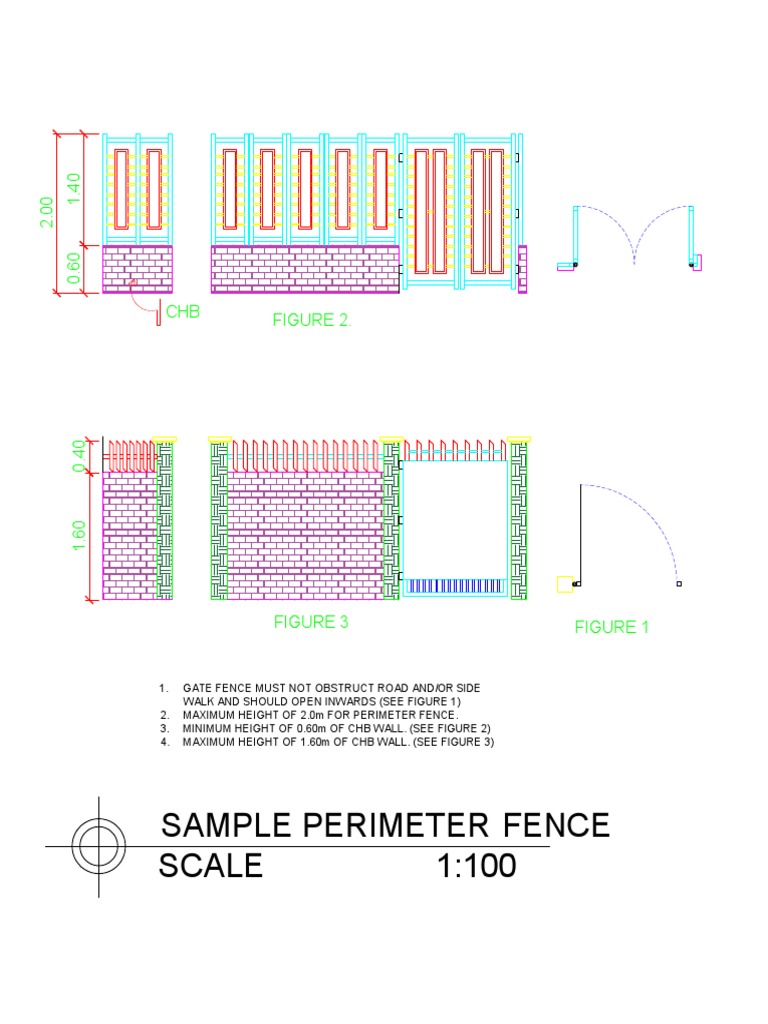 2.00

1.40

0.60

CHB

FIGURE 2.

0.40

1.60

FIGURE 3

FIGURE 1

1. GATE FENCE MUST NOT OBSTRUCT ROAD AND/OR SIDE WALK AND SHOULD OPEN INWARDS (SEE FIGURE 1)
2. MAXIMUM HEIGHT OF 2.0m FOR PERIMETER FENCE.
3. MINIMUM HEIGHT OF 0.60m OF CHB WALL. (SEE FIGURE 2)
4. MAXIMUM HEIGHT OF 1.60m OF CHB WALL. (SEE FIGURE 3)

SAMPLE PERIMETER FENCE

SCALE 1:100