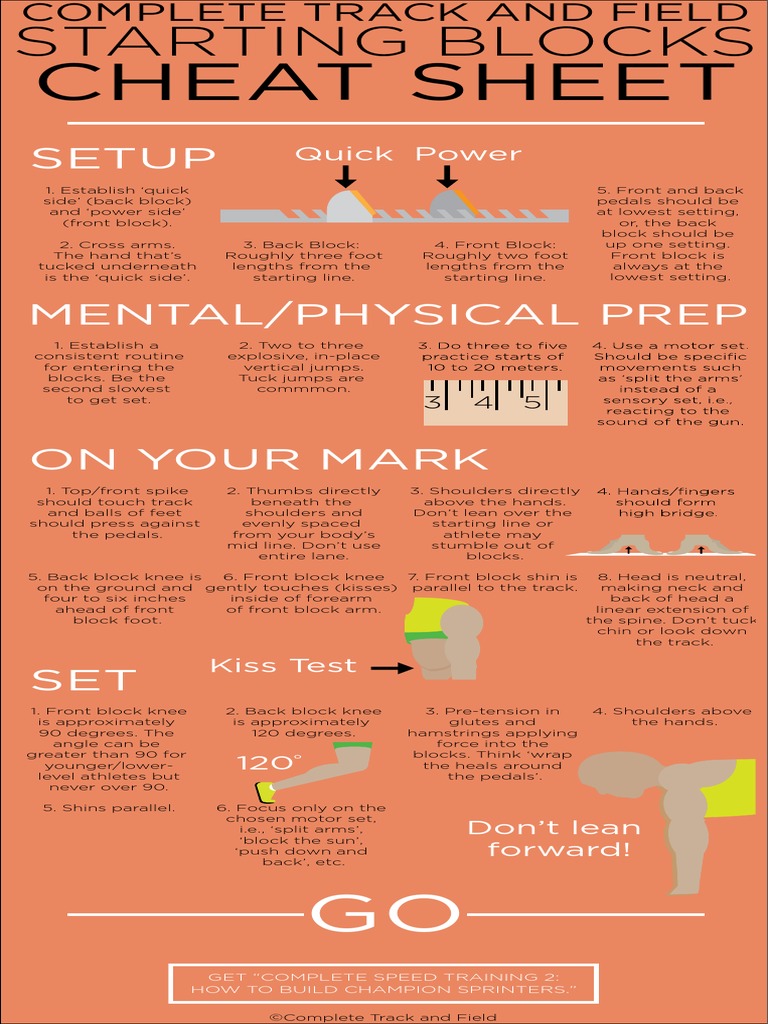 COMPLETE TRACK AND FIELD
STARTING BLOCKS
CHEAT SHEET

SETUP

Quick Power

1. Establish 'quick side' (back block) and 'power side' (front block).

2. Cross arms. The hand that's tucked underneath is the 'quick side'.

3. Back Block: Roughly three foot lengths from the starting line.

4. Front Block: Roughly two foot lengths from the starting line.

5. Front and back pedals should be at lowest setting, or, the back block should be up one setting. Front block is always at the lowest setting.

MENTAL/PHYSICAL PREP

1. Establish a consistent routine for entering the blocks. Be the second slowest to get set.

2. Two to three explosive, in-place vertical jumps. Tuck jumps are commmon.

3. Do three to five practice starts of 10 to 20 meters.

3 4 5

4. Use a motor set. Should be specific movements such as 'split the arms' instead of a sensory set, i.e., reacting to the sound of the gun.

ON YOUR MARK

1. Top/front spike should touch track and balls of feet should press against the pedals.

2. Thumbs directly beneath the shoulders and evenly spaced from your body's mid line. Don't use entire lane.

3. Shoulders directly above the hands. Don't lean over the starting line or athlete may stumble out of blocks.

4. Hands/fingers should form high bridge.

5. Back block knee is on the ground and four to six inches ahead of front block foot.

6. Front block knee gently touches (kisses) inside of forearm of front block arm.

7. Front block shin is parallel to the track.

8. Head is neutral, making neck and back of head a linear extension of the spine. Don't tuck chin or look down the track.

Kiss Test

SET

1. Front block knee is approximately 90 degrees. The angle can be greater than 90 for younger/lower-level athletes but never over 90.

2. Back block knee is approximately 120 degrees.

120°

3. Pre-tension in glutes and hamstrings applying force into the blocks. Think 'wrap the heals around the pedals'.

4. Shoulders above the hands.

5. Shins parallel.

6. Focus only on the chosen motor set, i.e., 'split arms', 'block the sun', 'push down and back', etc.

Don't lean forward!

GO

GET "COMPLETE SPEED TRAINING 2: HOW TO BUILD CHAMPION SPRINTERS."

©Complete Track and Field