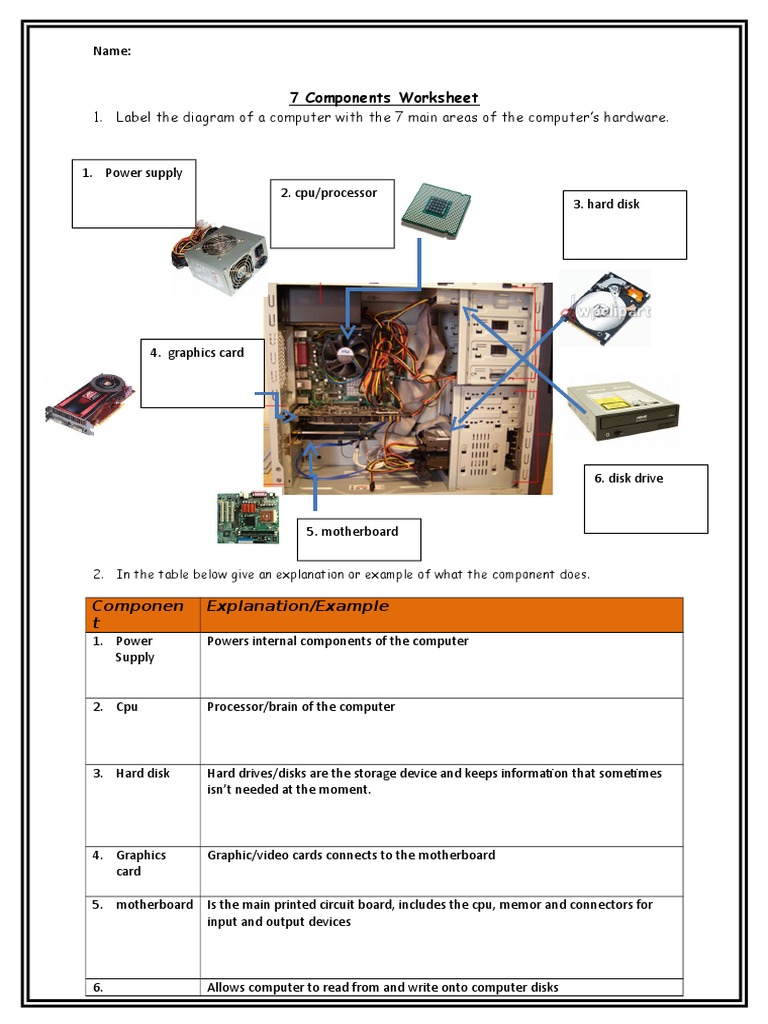 Name:

7 Components Worksheet

1. Label the diagram of a computer with the 7 main areas of the computer's hardware.

1. Power supply

2. cpu/processor

3. hard disk

4. graphics card

5. motherboard

6. disk drive

2. In the table below give an explanation or example of what the component does.

| Component | Explanation/Example |
|---|---|
| 1. Power Supply | Powers internal components of the computer |
| 2. Cpu | Processor/brain of the computer |
| 3. Hard disk | Hard drives/disks are the storage device and keeps information that sometimes isn't needed at the moment. |
| 4. Graphics card | Graphic/video cards connects to the motherboard |
| 5. motherboard | Is the main printed circuit board, includes the cpu, memor and connectors for input and output devices |
| 6. | Allows computer to read from and write onto computer disks |