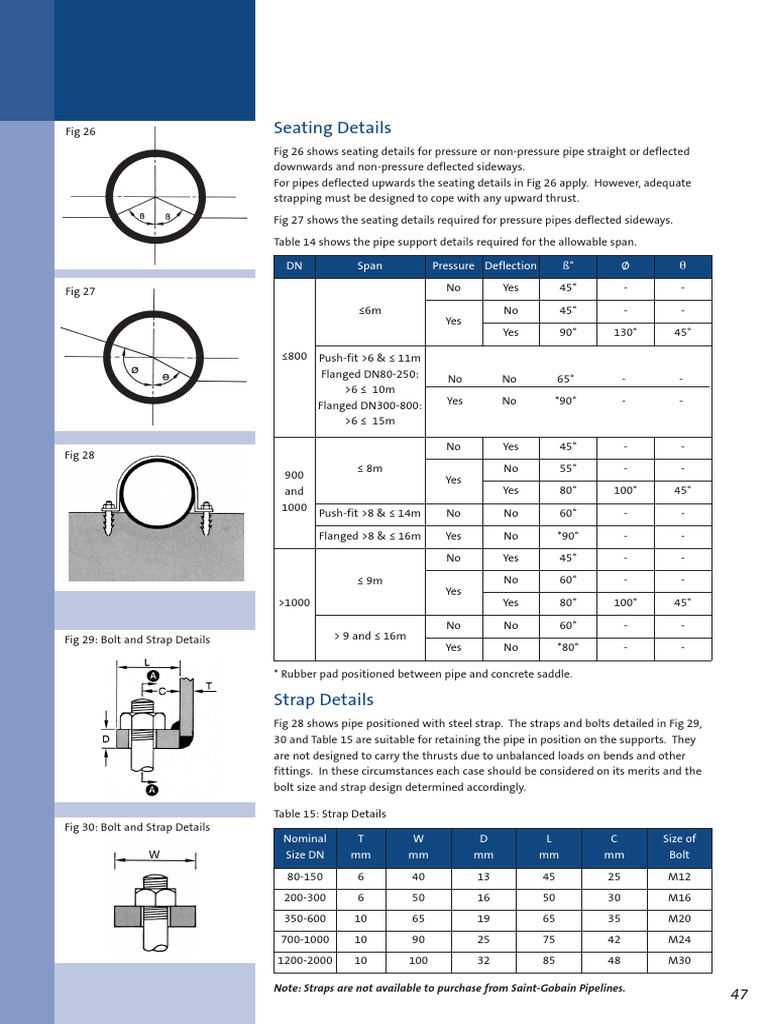 Fig 26

θ θ

Fig 27

Ø θ

Fig 28

Fig 29: Bolt and Strap Details

L
A
C
T
D
A

Fig 30: Bolt and Strap Details

W

Seating Details

Fig 26 shows seating details for pressure or non-pressure pipe straight or deflected downwards and non-pressure deflected sideways.
For pipes deflected upwards the seating details in Fig 26 apply. However, adequate strapping must be designed to cope with any upward thrust.

Fig 27 shows the seating details required for pressure pipes deflected sideways.

Table 14 shows the pipe support details required for the allowable span.

| DN | Span | Pressure | Deflection | ß° | Ø | θ |
|---|---|---|---|---|---|---|
| ≤800 | ≤6m | No | Yes | 45° | - | - |
| | | Yes | No | 45° | - | - |
| | | | Yes | 90° | 130° | 45° |
| | Push-fit >6 & ≤ 11m Flanged DN80-250: >6 ≤ 10m Flanged DN300-800: >6 ≤ 15m | No | No | 65° | - | - |
| | | Yes | No | *90° | - | - |
| 900 and 1000 | ≤ 8m | No | Yes | 45° | - | - |
| | | Yes | No | 55° | - | - |
| | | | Yes | 80° | 100° | 45° |
| | Push-fit >8 & ≤ 14m | No | No | 60° | - | - |
| | Flanged >8 & ≤ 16m | Yes | No | *90° | - | - |
| >1000 | ≤ 9m | No | Yes | 45° | - | - |
| | | Yes | No | 60° | - | - |
| | | | Yes | 80° | 100° | 45° |
| | > 9 and ≤ 16m | No | No | 60° | - | - |
| | | Yes | No | *80° | - | - |

* Rubber pad positioned between pipe and concrete saddle.

Strap Details

Fig 28 shows pipe positioned with steel strap. The straps and bolts detailed in Fig 29, 30 and Table 15 are suitable for retaining the pipe in position on the supports. They are not designed to carry the thrusts due to unbalanced loads on bends and other fittings. In these circumstances each case should be considered on its merits and the bolt size and strap design determined accordingly.

Table 15: Strap Details

| Nominal Size DN | T mm | W mm | D mm | L mm | C mm | Size of Bolt |
|---|---|---|---|---|---|---|
| 80-150 | 6 | 40 | 13 | 45 | 25 | M12 |
| 200-300 | 6 | 50 | 16 | 50 | 30 | M16 |
| 350-600 | 10 | 65 | 19 | 65 | 35 | M20 |
| 700-1000 | 10 | 90 | 25 | 75 | 42 | M24 |
| 1200-2000 | 10 | 100 | 32 | 85 | 48 | M30 |

Note: Straps are not available to purchase from Saint-Gobain Pipelines.

47