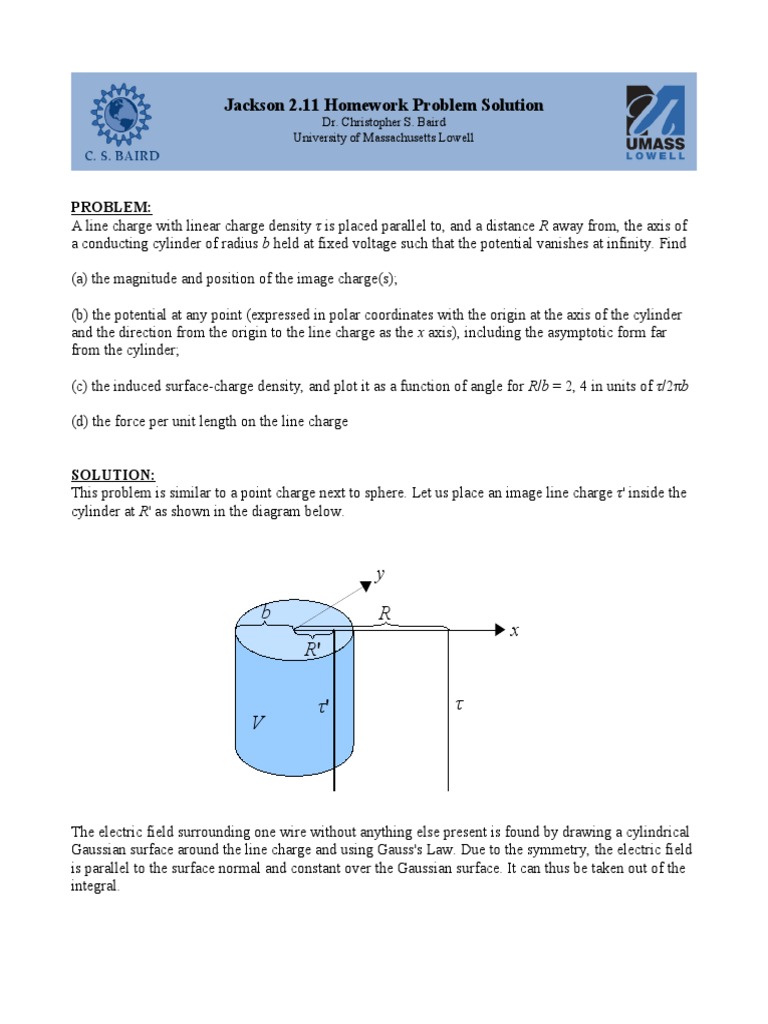 C. S. BAIRD

Jackson 2.11 Homework Problem Solution
Dr. Christopher S. Baird
University of Massachusetts Lowell

UMASS LOWELL

PROBLEM:
A line charge with linear charge density $\tau$ is placed parallel to, and a distance $R$ away from, the axis of a conducting cylinder of radius $b$ held at fixed voltage such that the potential vanishes at infinity. Find

(a) the magnitude and position of the image charge(s);

(b) the potential at any point (expressed in polar coordinates with the origin at the axis of the cylinder and the direction from the origin to the line charge as the $x$ axis), including the asymptotic form far from the cylinder;

(c) the induced surface-charge density, and plot it as a function of angle for $R/b = 2, 4$ in units of $\tau/2\pi b$

(d) the force per unit length on the line charge

SOLUTION:
This problem is similar to a point charge next to sphere. Let us place an image line charge $\tau'$ inside the cylinder at $R'$ as shown in the diagram below.

$y$
$b$
$R$
$x$
$R'$
$\tau'$
$\tau$
$V$

The electric field surrounding one wire without anything else present is found by drawing a cylindrical Gaussian surface around the line charge and using Gauss's Law. Due to the symmetry, the electric field is parallel to the surface normal and constant over the Gaussian surface. It can thus be taken out of the integral.